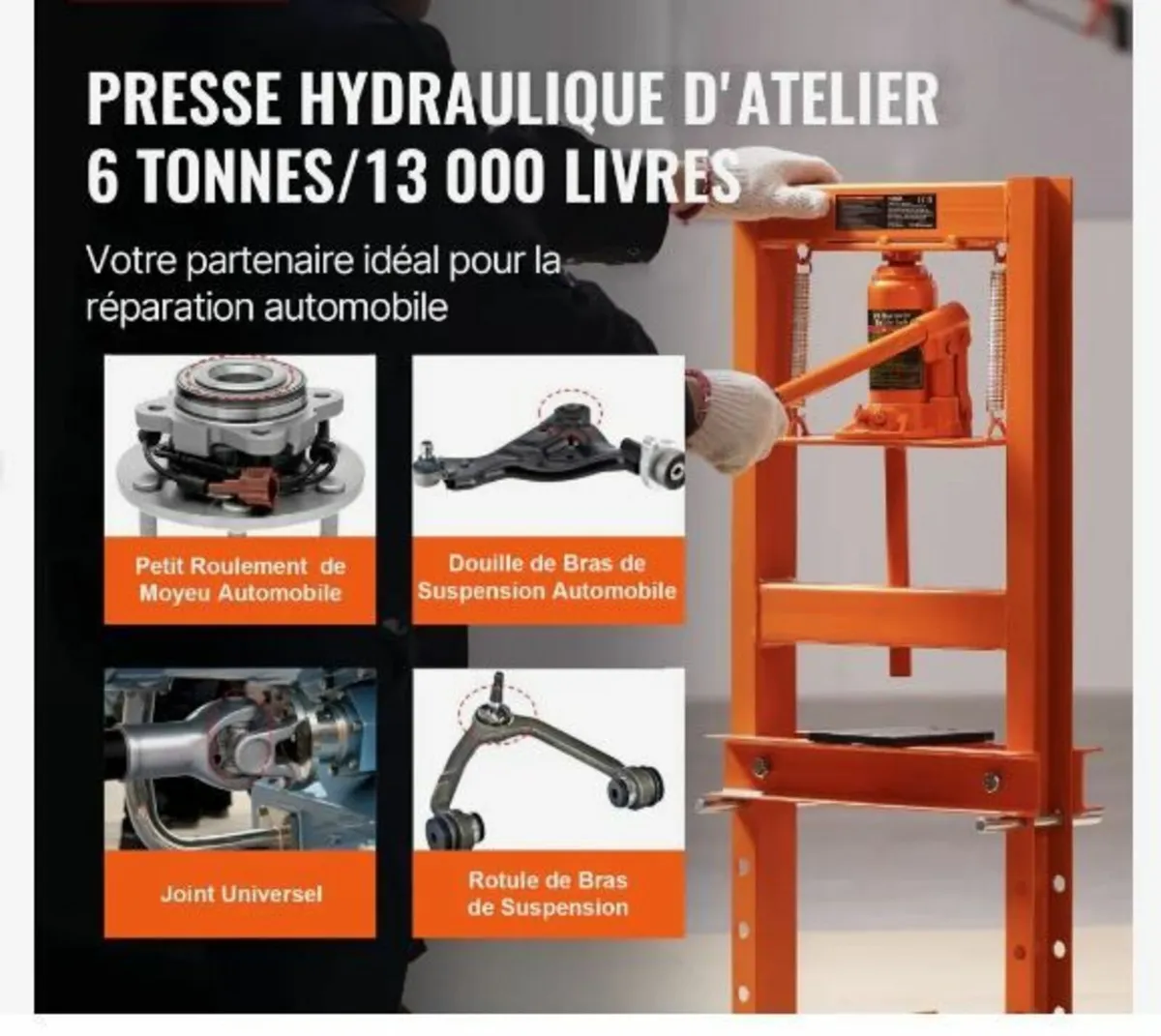 PRESSE HYDRAULIQUE D'ATELIER
6 TONNES/13 000 LIVRES

Votre partenaire idéal pour la réparation automobile

Petit Roulement de Moyeu Automobile

Douille de Bras de Suspension Automobile

Joint Universel

Rotule de Bras de Suspension