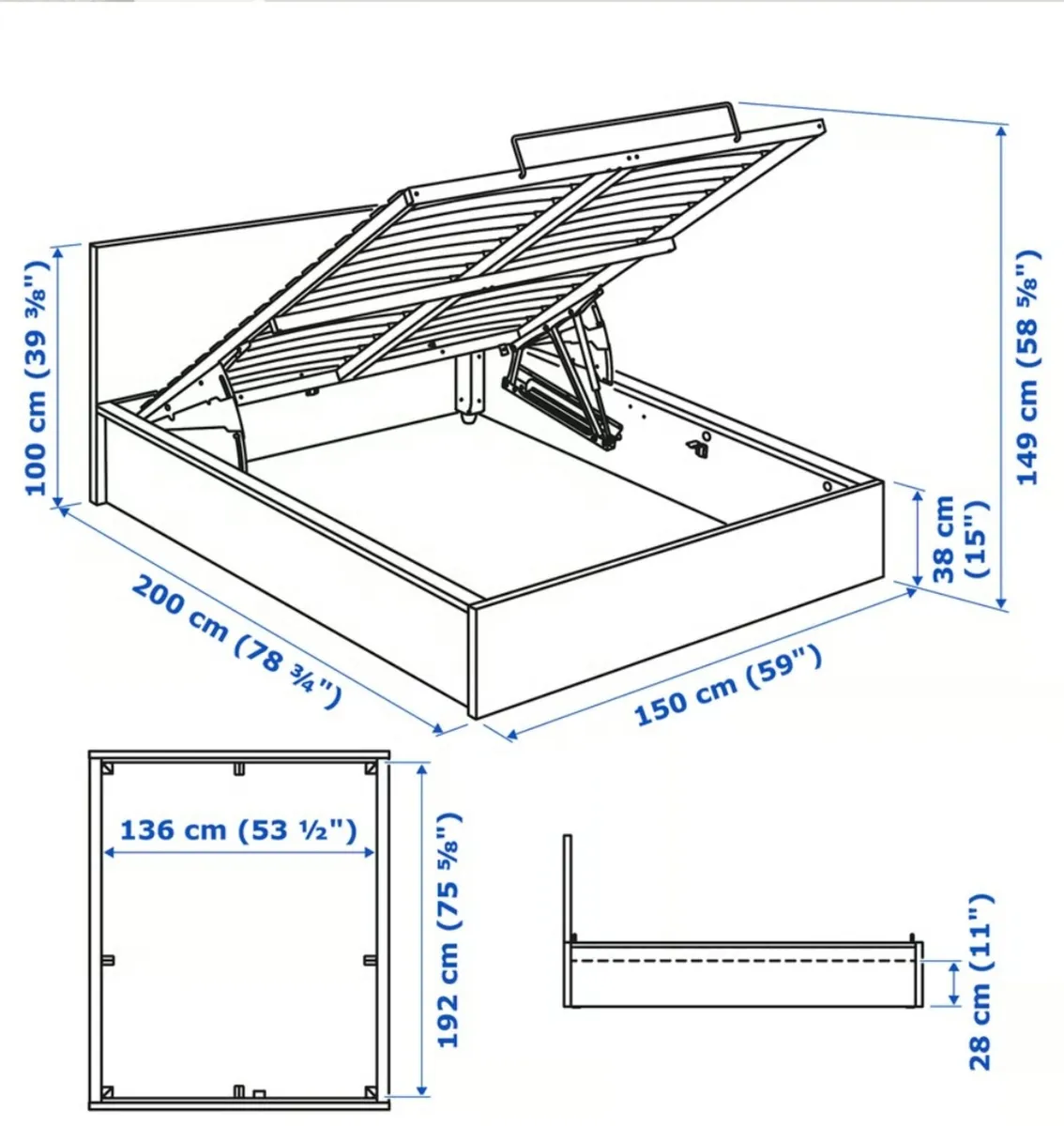 100 cm (39 ³⁄₈")

149 cm (58 ⁵⁄₈")

38 cm (15")

200 cm (78 ³⁄₄")

150 cm (59")

136 cm (53 ½")

192 cm (75 ⁵⁄₈")

28 cm (11")