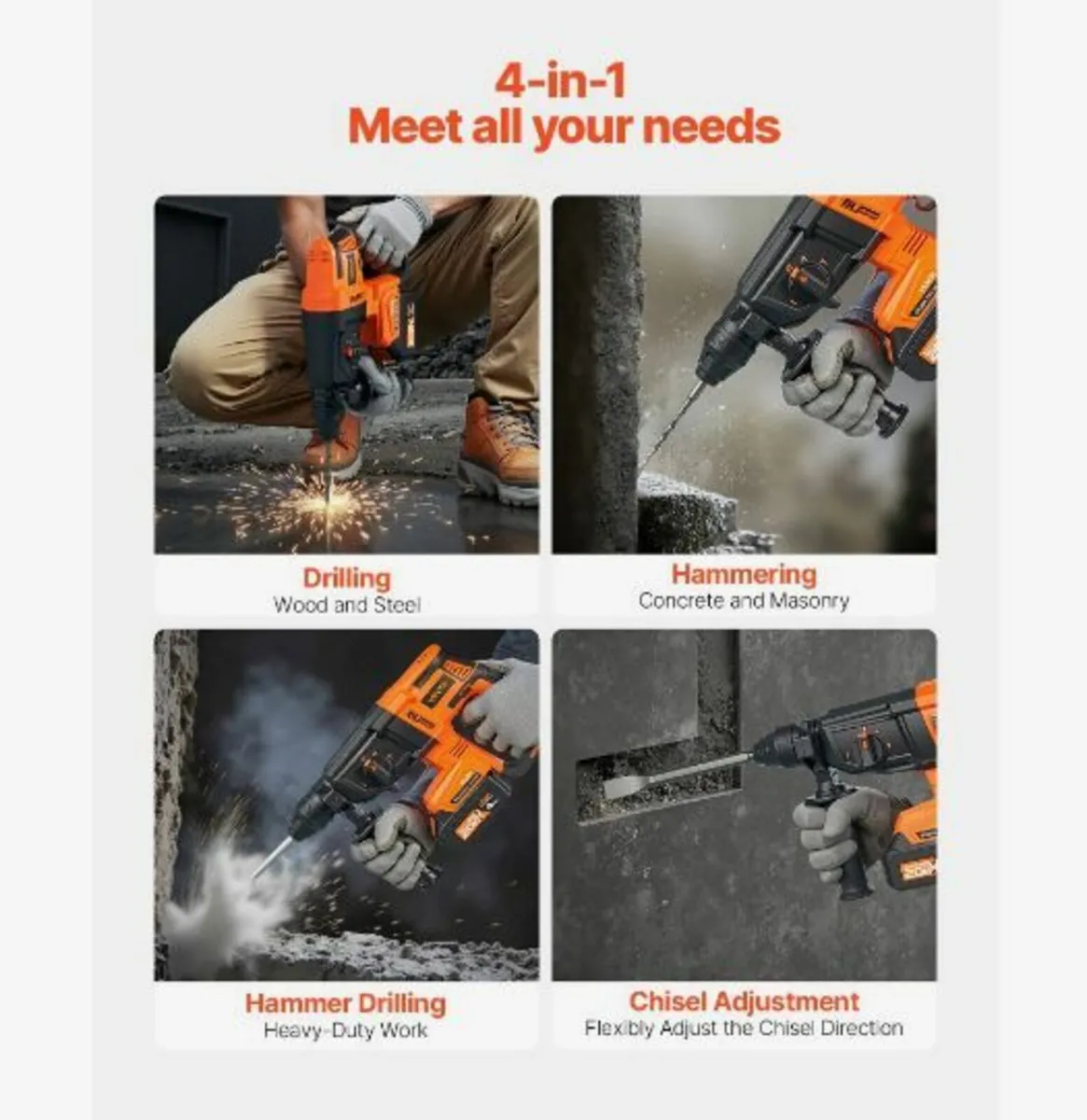 4-in-1
Meet all your needs

Drilling
Wood and Steel

Hammering
Concrete and Masonry

Hammer Drilling
Heavy-Duty Work

Chisel Adjustment
Flexibly Adjust the Chisel Direction