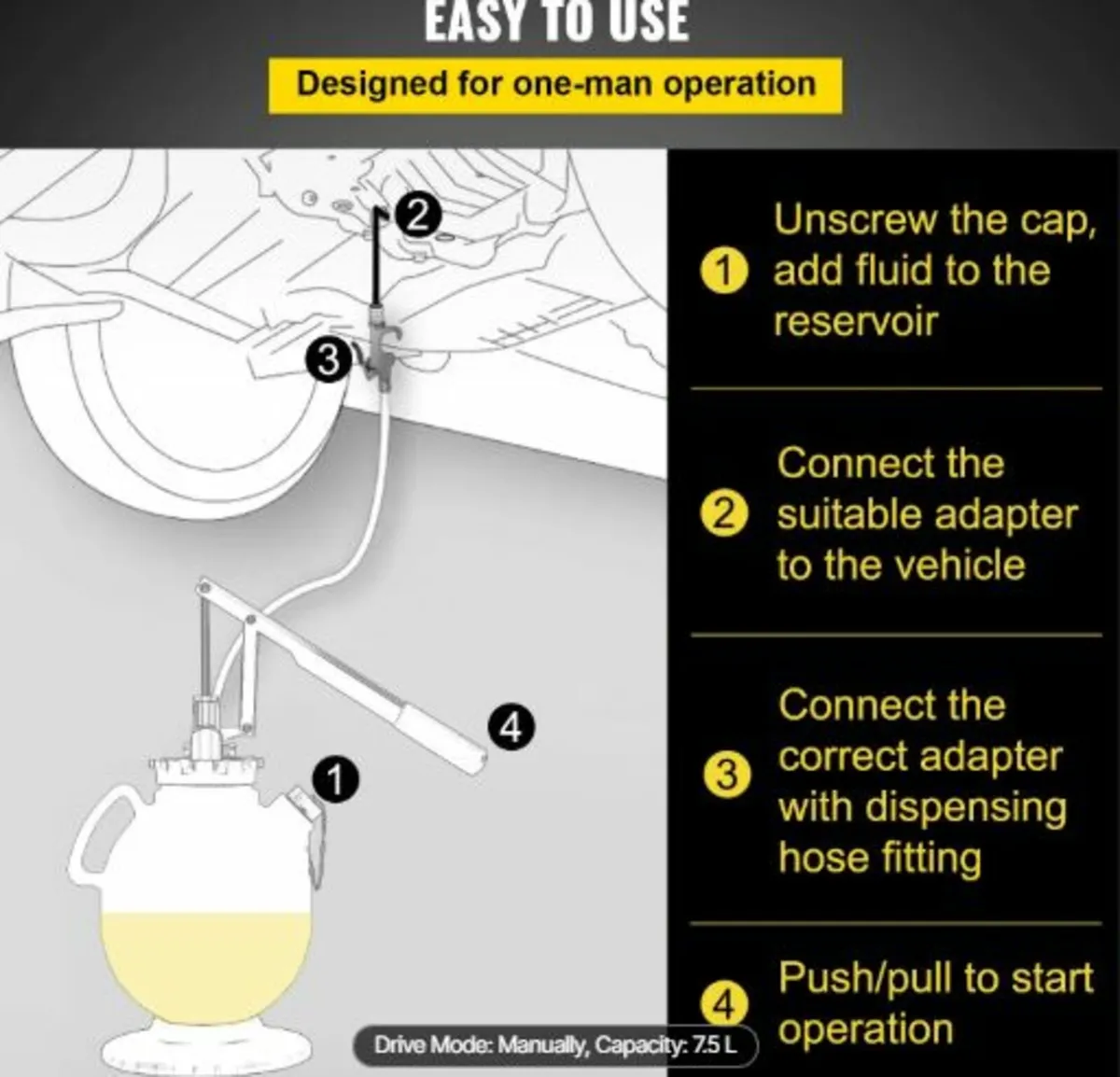 EASY TO USE

Designed for one-man operation

2

3

4

1

1 Unscrew the cap, add fluid to the reservoir

2 Connect the suitable adapter to the vehicle

3 Connect the correct adapter with dispensing hose fitting

4 Push/pull to start operation

Drive Mode: Manually, Capacity: 7.5 L