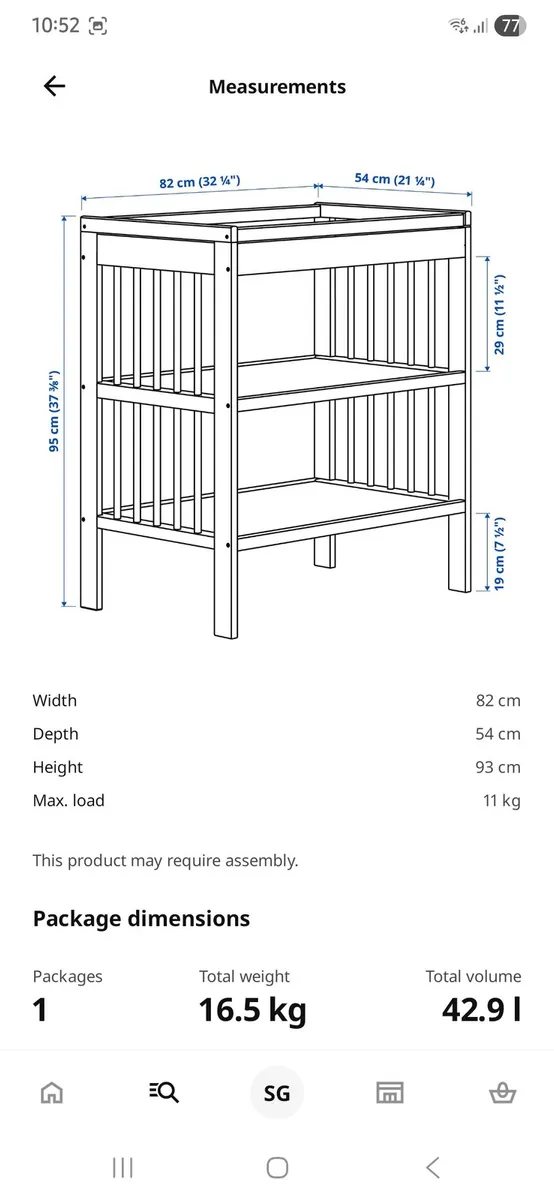 10:52

77

Measurements

82 cm (32 ¼")

54 cm (21 ¼")

95 cm (37 ⅜")

29 cm (11 ½")

19 cm (7 ½")

| Width | 82 cm |
|---|---|
| Depth | 54 cm |
| Height | 93 cm |
| Max. load | 11 kg |

This product may require assembly.

Package dimensions

| Packages | Total weight | Total volume |
|---|---|---|
| 1 | 16.5 kg | 42.9 l |

SG