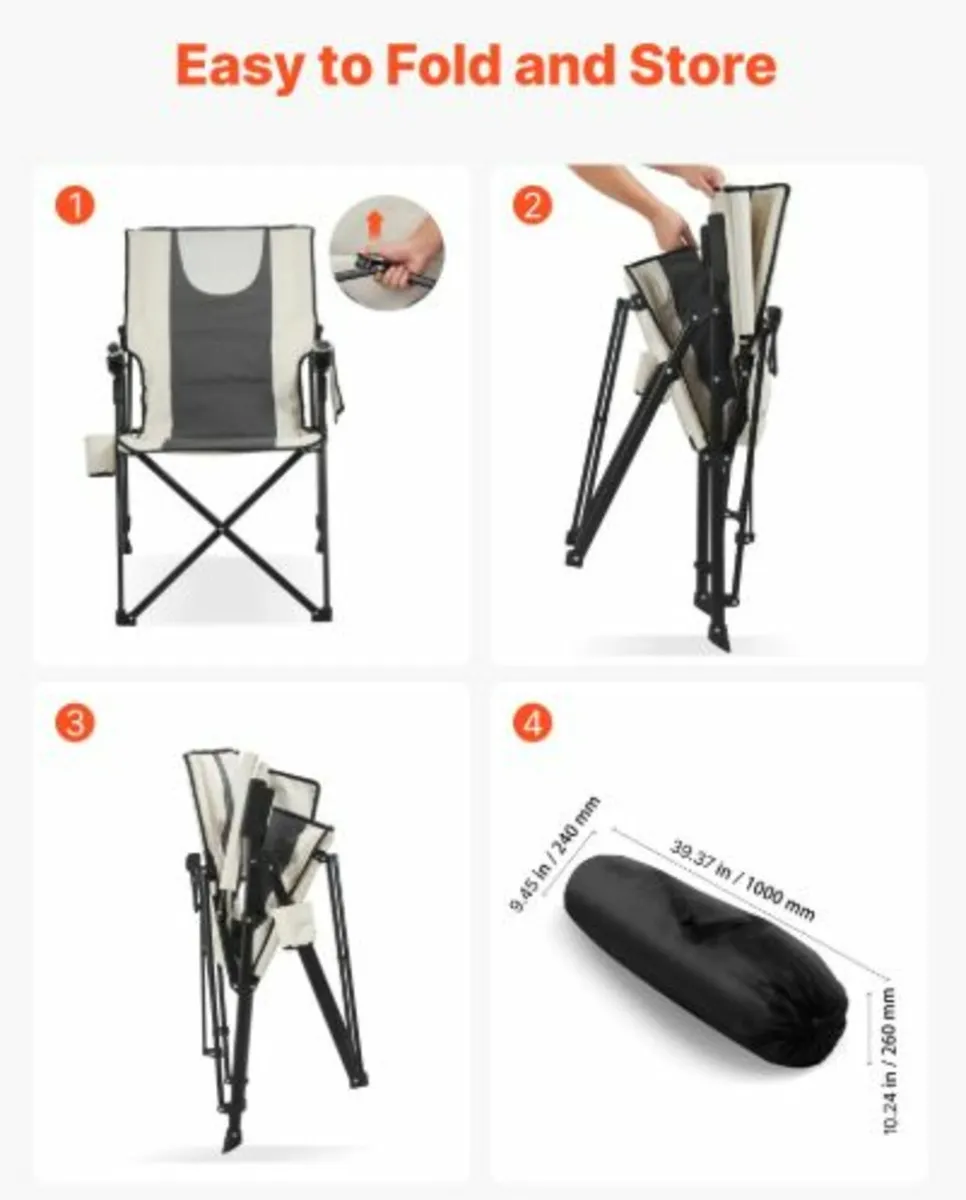 Easy to Fold and Store

1

2

3

4

9.45 in / 240 mm

39.37 in / 1000 mm

10.24 in / 260 mm