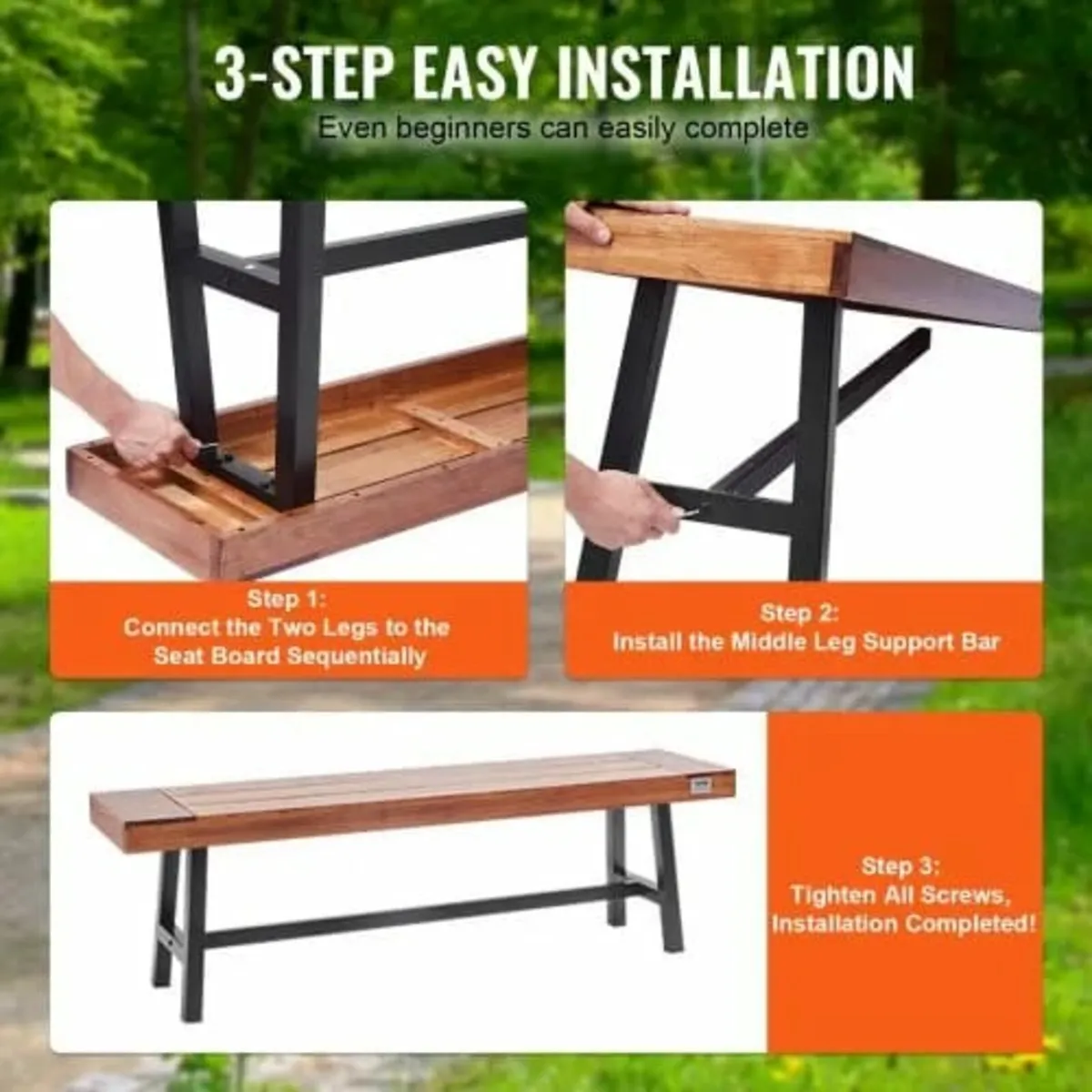 3-STEP EASY INSTALLATION

Even beginners can easily complete

Step 1:
Connect the Two Legs to the Seat Board Sequentially

Step 2:
Install the Middle Leg Support Bar

Step 3:
Tighten All Screws, Installation Completed!