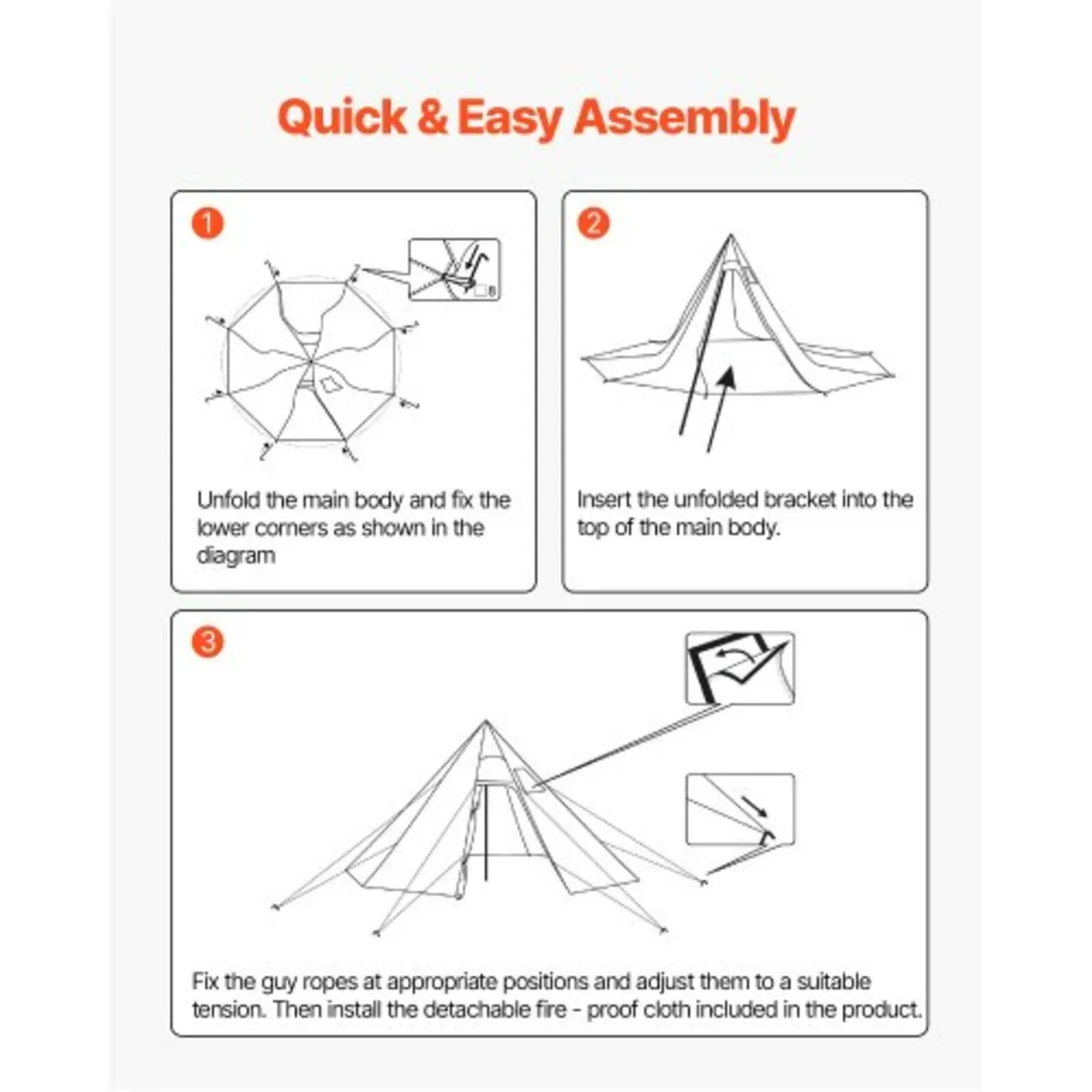 Quick & Easy Assembly

1

B

Unfold the main body and fix the lower corners as shown in the diagram

2

Insert the unfolded bracket into the top of the main body.

3

Fix the guy ropes at appropriate positions and adjust them to a suitable tension. Then install the detachable fire - proof cloth included in the product.