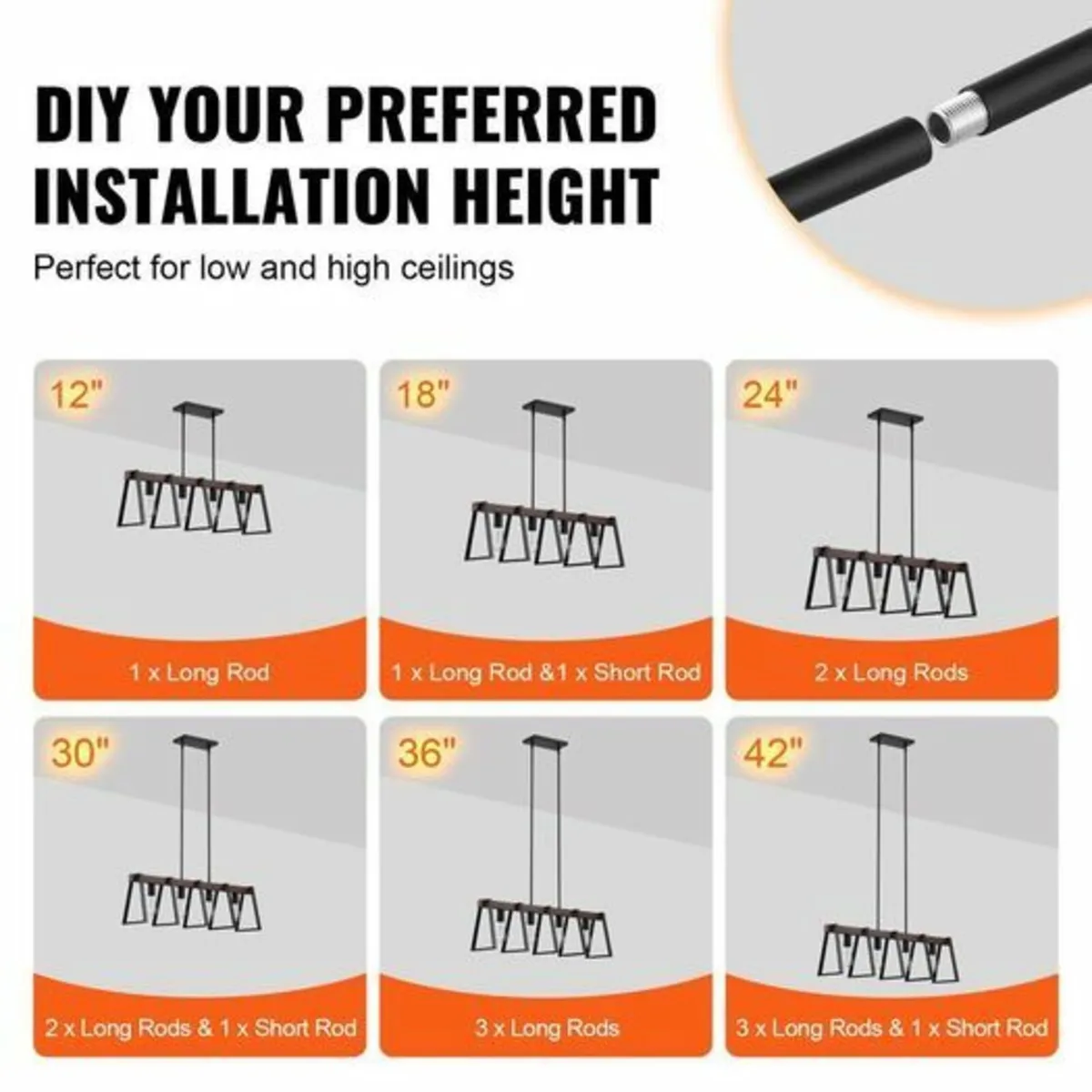 DIY YOUR PREFERRED INSTALLATION HEIGHT

Perfect for low and high ceilings

12"

1 x Long Rod

18"

1 x Long Rod &1 x Short Rod

24"

2 x Long Rods

30"

2 x Long Rods & 1 x Short Rod

36"

3 x Long Rods

42"

3 x Long Rods & 1 x Short Rod