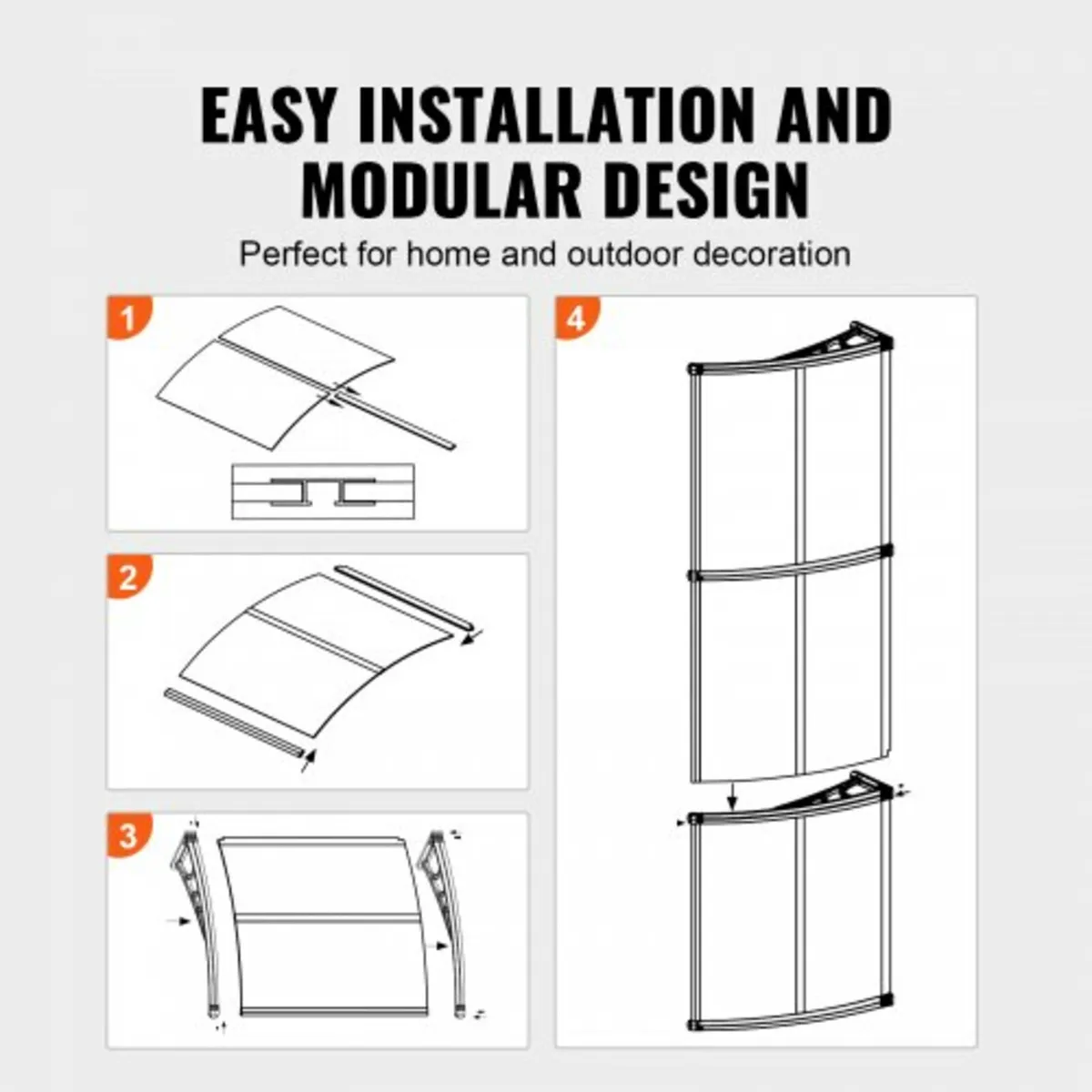 EASY INSTALLATION AND MODULAR DESIGN

Perfect for home and outdoor decoration

1

2

3

4