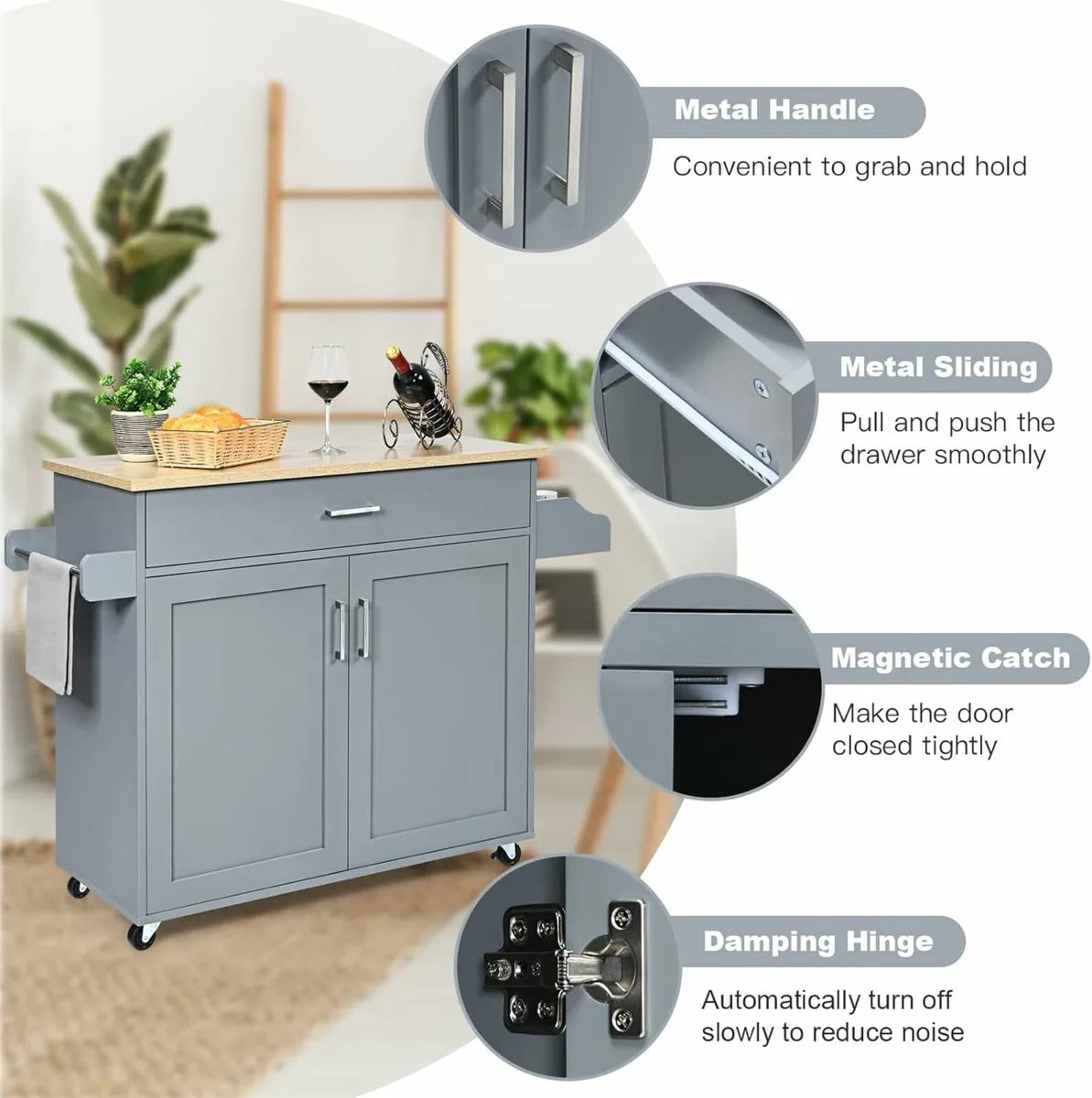 Metal Handle

Convenient to grab and hold

Metal Sliding

Pull and push the drawer smoothly

Magnetic Catch

Make the door closed tightly

Damping Hinge

Automatically turn off slowly to reduce noise