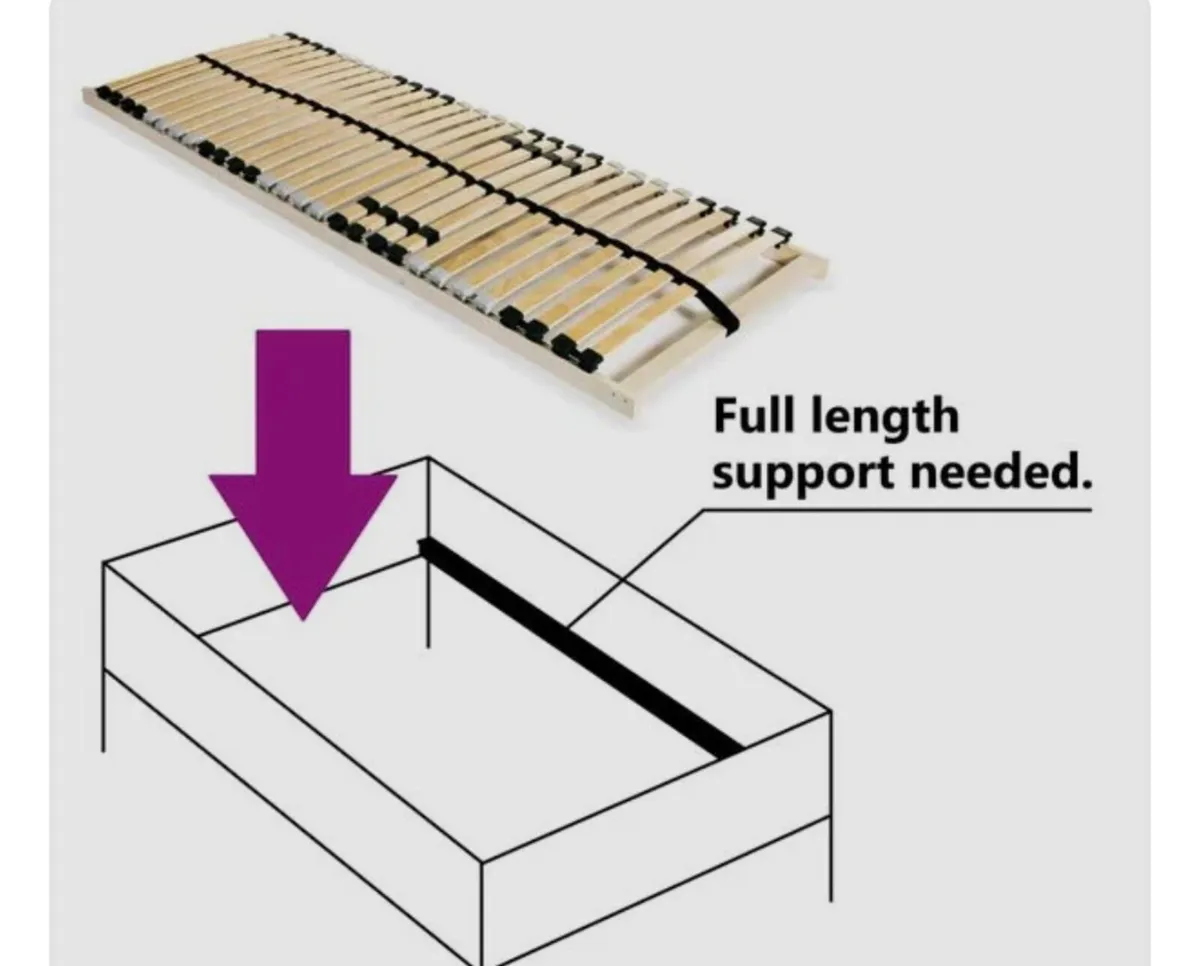 Full length support needed.