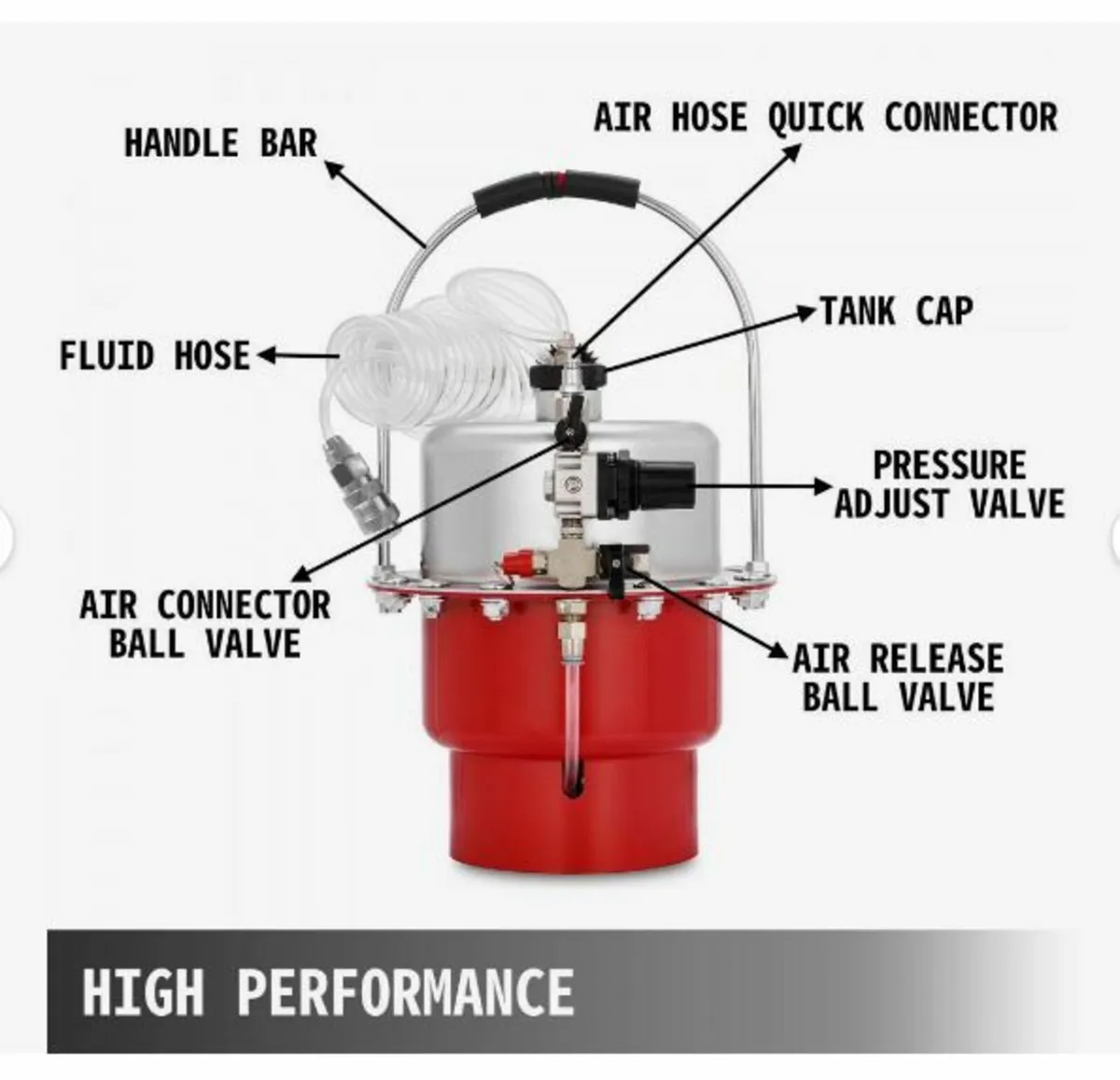 HANDLE BAR

AIR HOSE QUICK CONNECTOR

TANK CAP

FLUID HOSE

PRESSURE ADJUST VALVE

AIR CONNECTOR BALL VALVE

AIR RELEASE BALL VALVE

HIGH PERFORMANCE