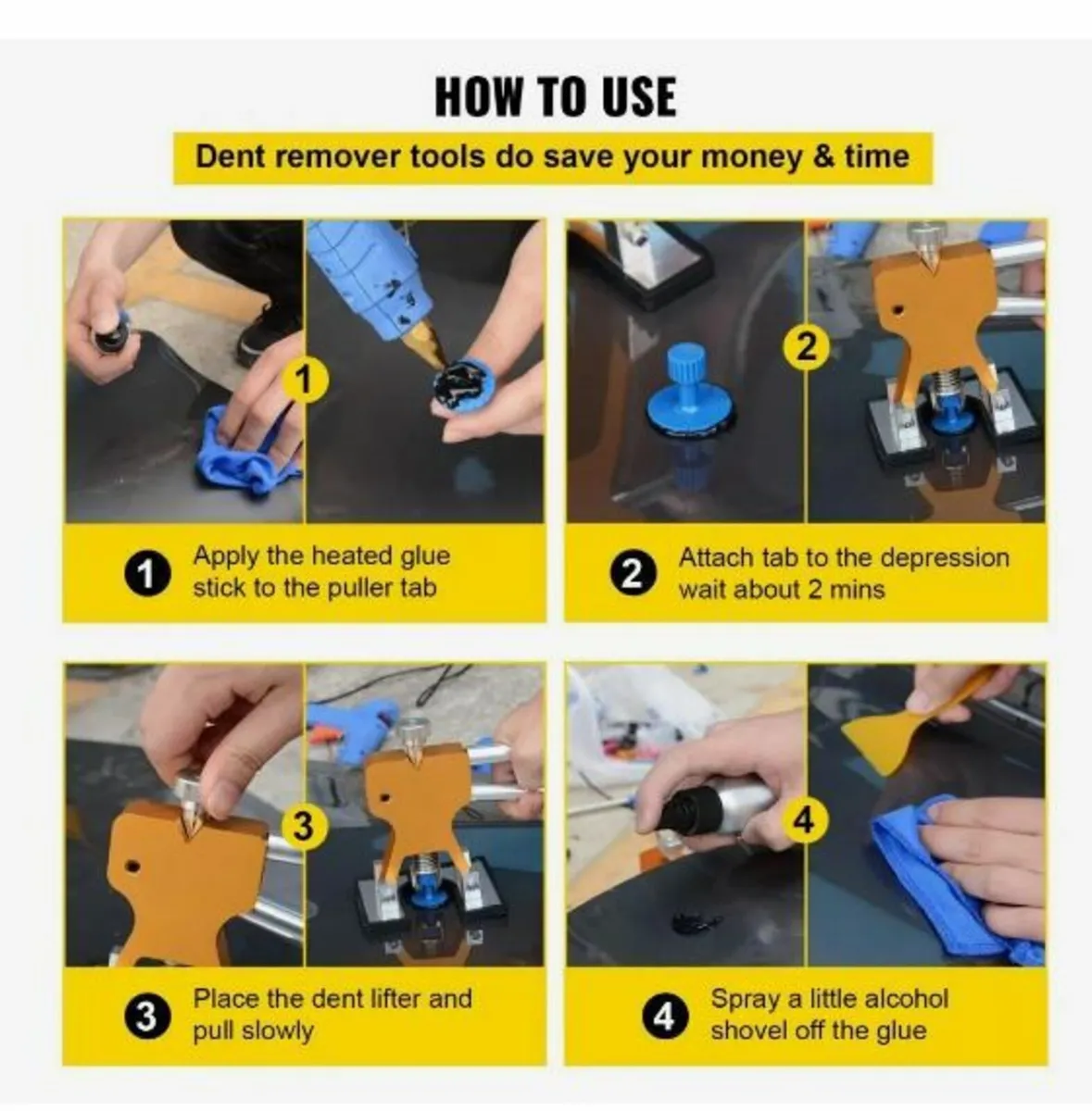 HOW TO USE

Dent remover tools do save your money & time

1

1 Apply the heated glue stick to the puller tab

2

2 Attach tab to the depression wait about 2 mins

3

3 Place the dent lifter and pull slowly

4

4 Spray a little alcohol shovel off the glue