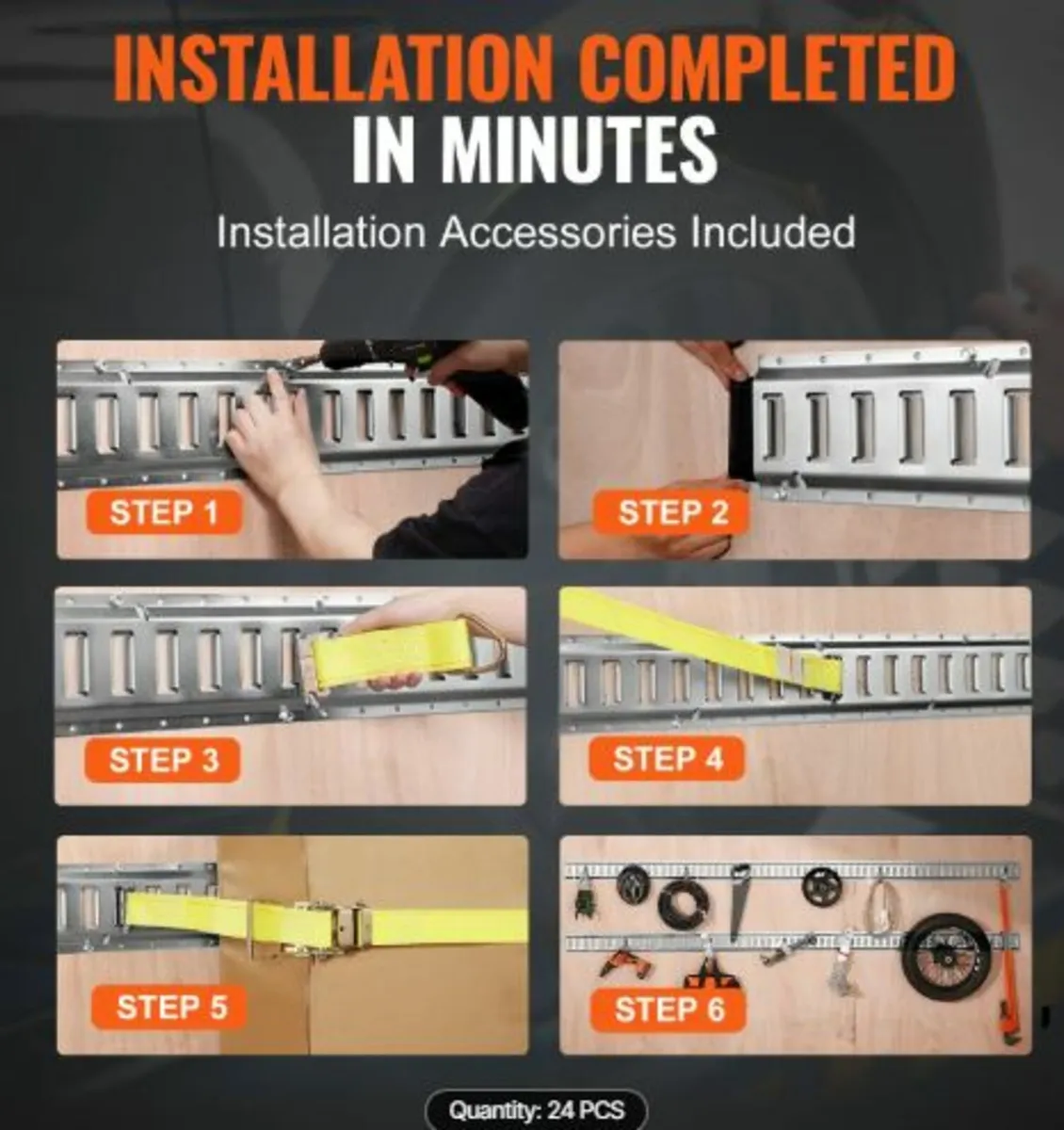 INSTALLATION COMPLETED IN MINUTES

Installation Accessories Included

STEP 1

STEP 2

STEP 3

STEP 4

STEP 5

STEP 6

Quantity: 24 PCS