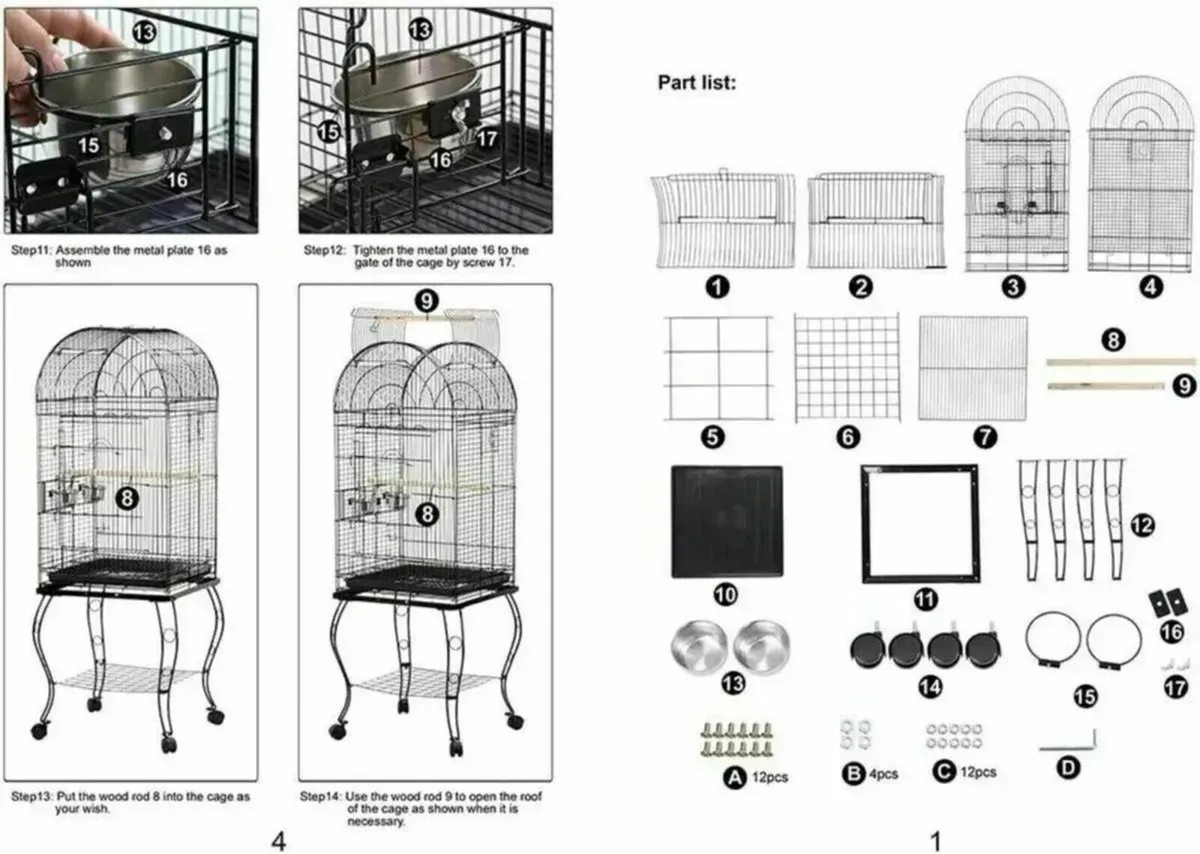 13
15
16

Step11: Assemble the metal plate 16 as shown

13
15
16
17

Step12: Tighten the metal plate 16 to the gate of the cage by screw 17.

8

Step13: Put the wood rod 8 into the cage as your wish.

9
8

Step14: Use the wood rod 9 to open the roof of the cage as shown when it is necessary.

4

Part list:

1 2 3 4

5 6 7 8 9

10 11 12

13 14 15 16 17

A 12pcs B 4pcs C 12pcs D

1