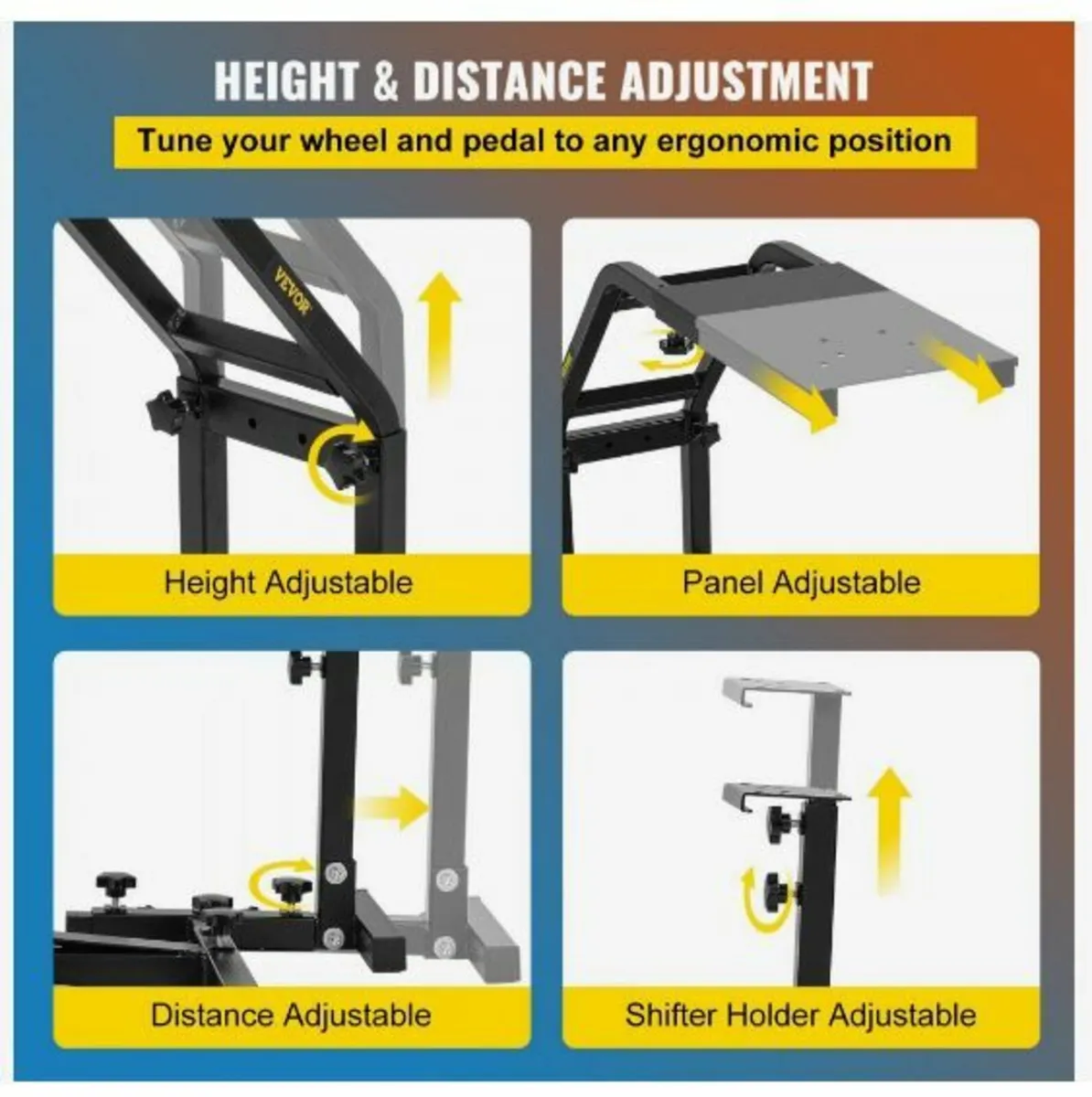 HEIGHT & DISTANCE ADJUSTMENT

Tune your wheel and pedal to any ergonomic position

VEVOR

Height Adjustable

Panel Adjustable

Distance Adjustable

Shifter Holder Adjustable