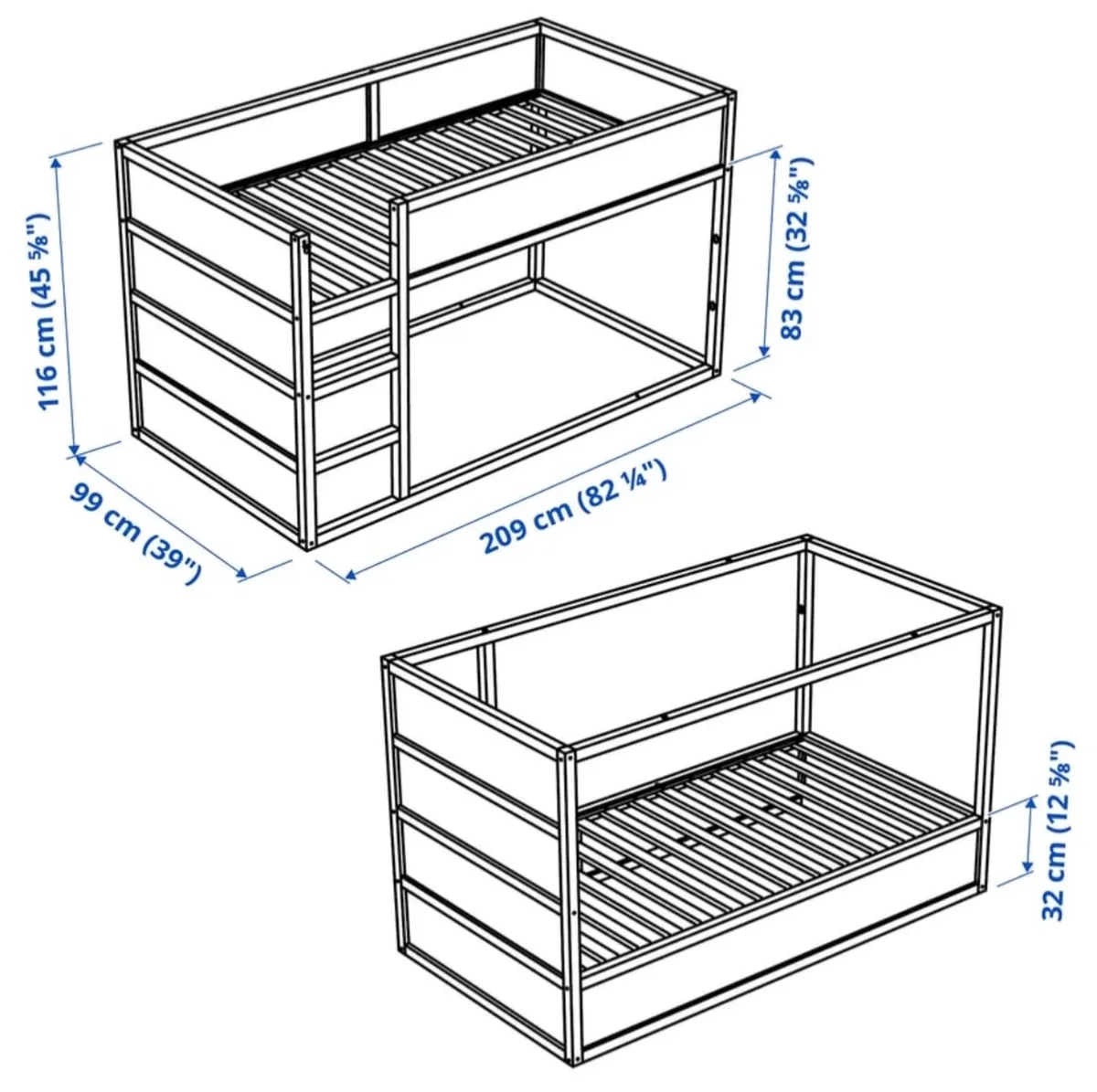 116 cm (45 ⅝")

83 cm (32 ⅝")

99 cm (39")

209 cm (82 ¼")

32 cm (12 ⅝")