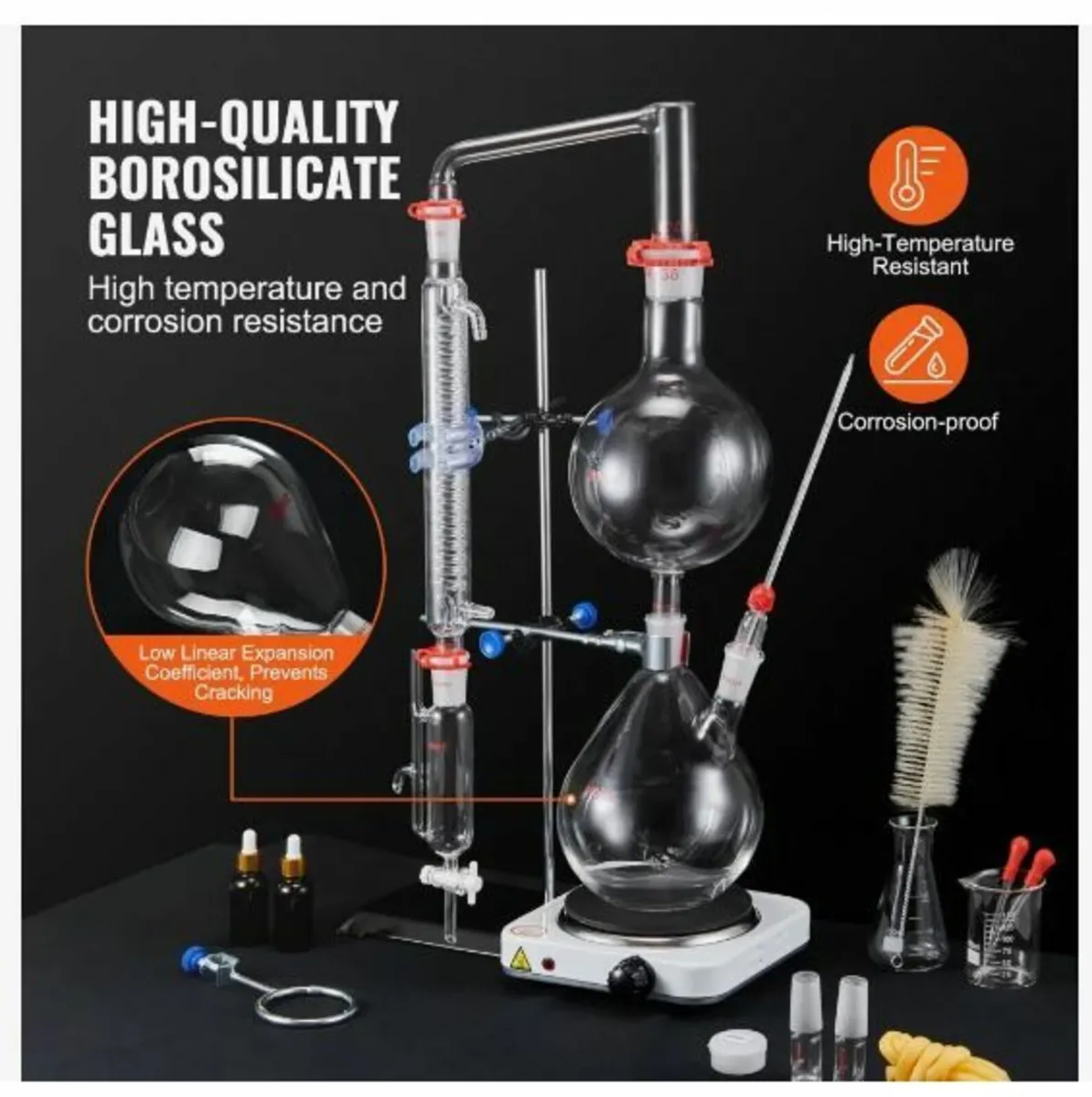 HIGH-QUALITY BOROSILICATE GLASS

High temperature and corrosion resistance

High-Temperature Resistant

Corrosion-proof

Low Linear Expansion Coefficient, Prevents Cracking