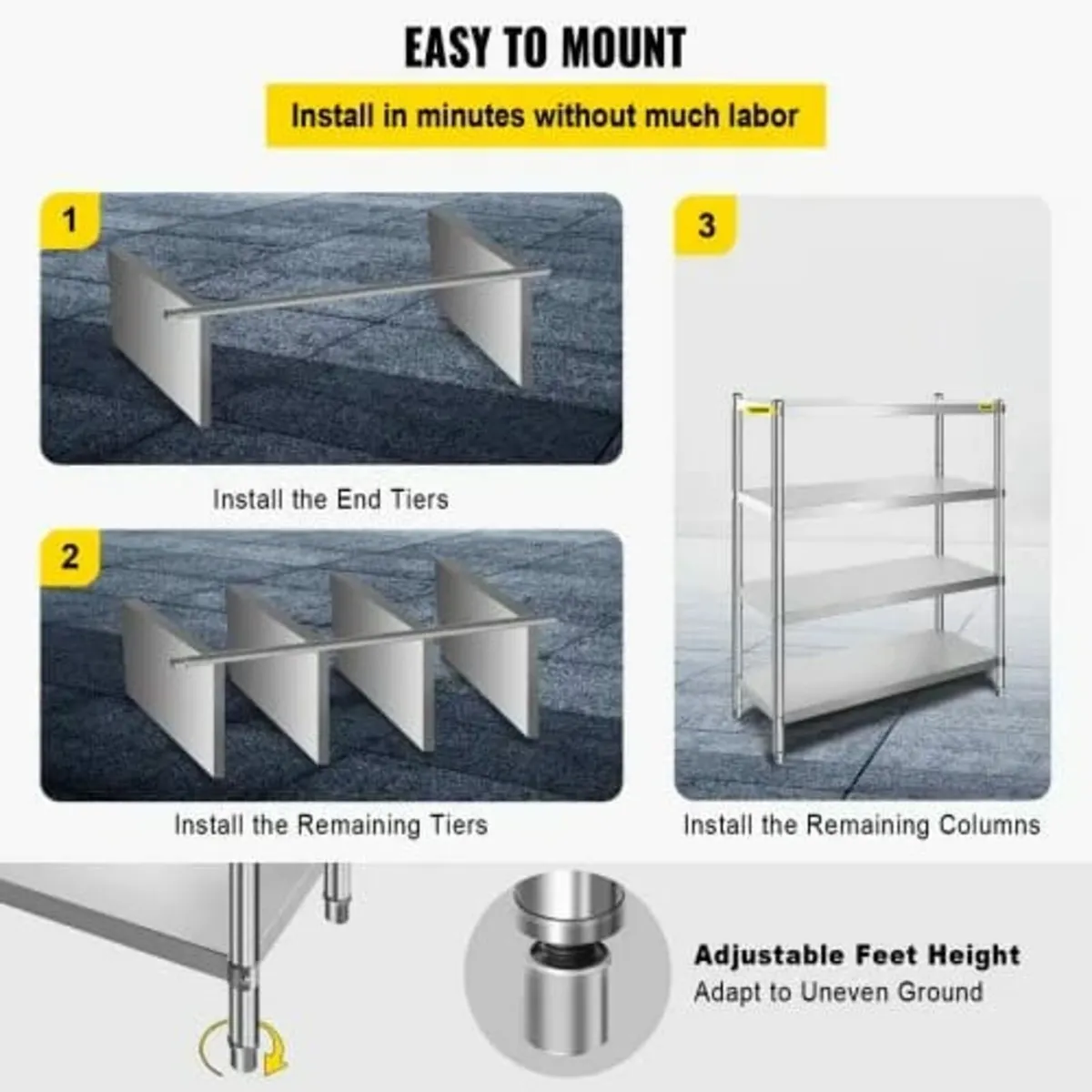 EASY TO MOUNT

Install in minutes without much labor

1

Install the End Tiers

2

Install the Remaining Tiers

3

Install the Remaining Columns

Adjustable Feet Height
Adapt to Uneven Ground