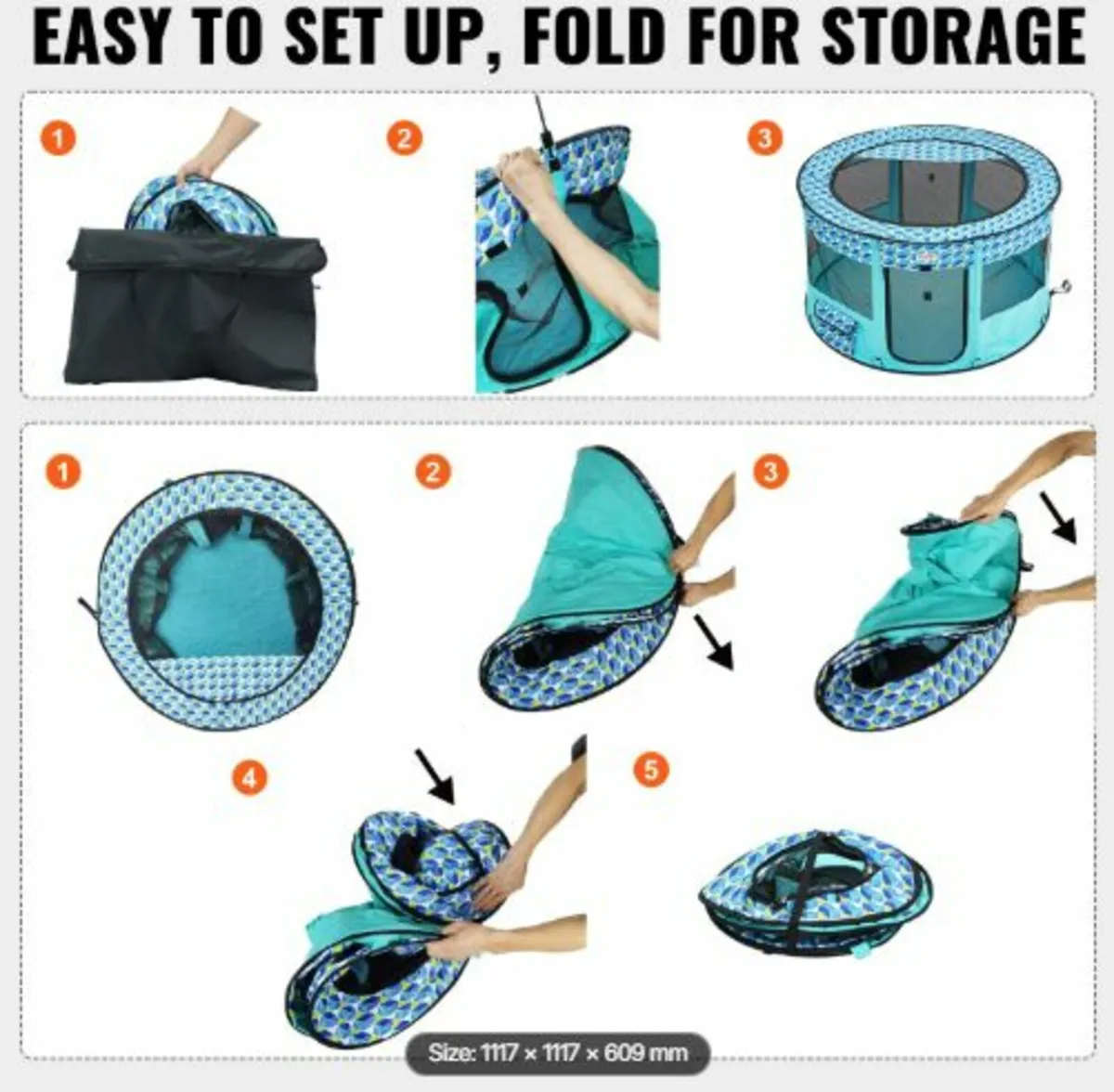 EASY TO SET UP, FOLD FOR STORAGE

1

2

3

1

2

3

4

5

Size: 1117 × 1117 × 609 mm