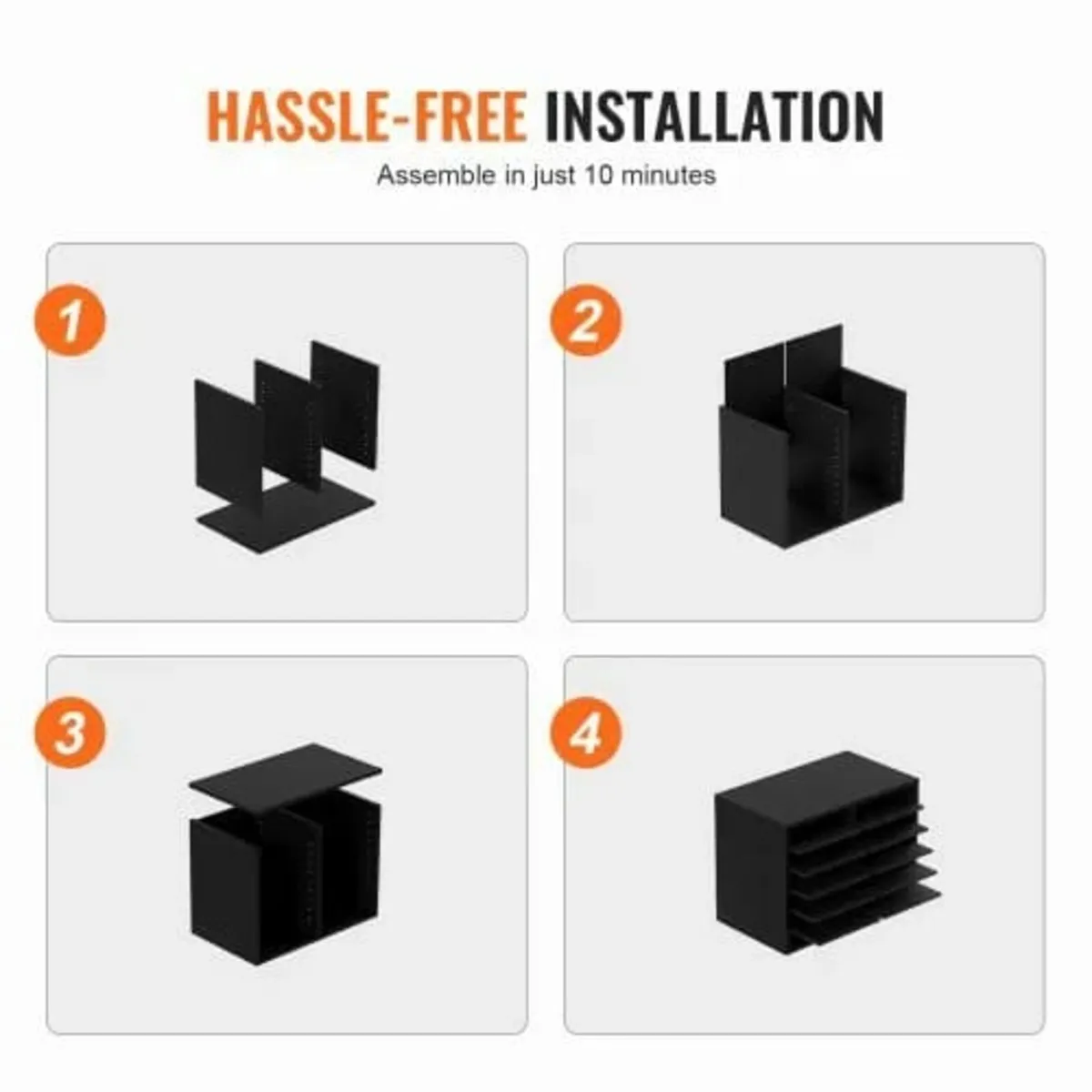 HASSLE-FREE INSTALLATION

Assemble in just 10 minutes

1

2

3

4