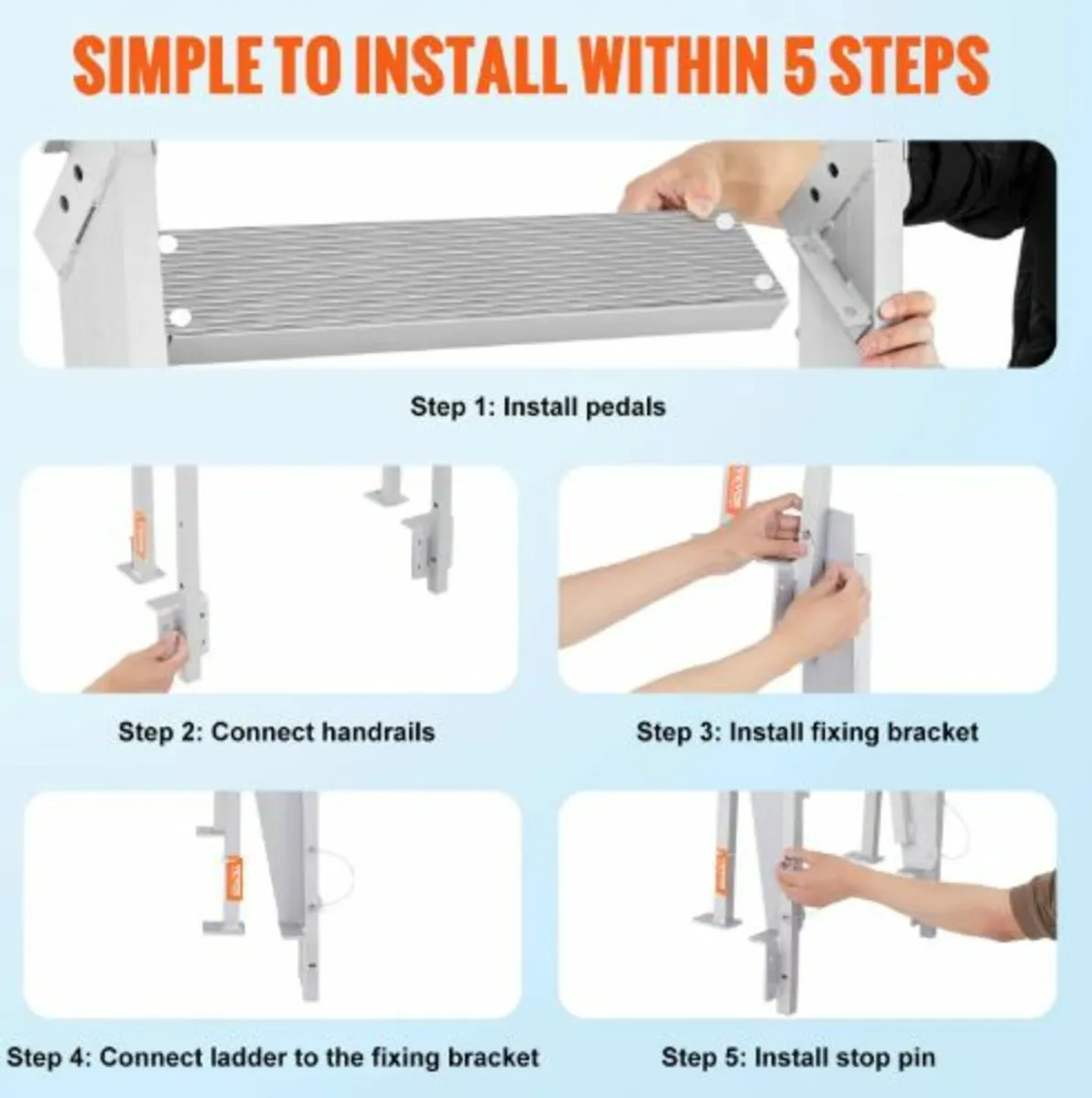 SIMPLE TO INSTALL WITHIN 5 STEPS

Step 1: Install pedals

Step 2: Connect handrails

Step 3: Install fixing bracket

Step 4: Connect ladder to the fixing bracket

Step 5: Install stop pin