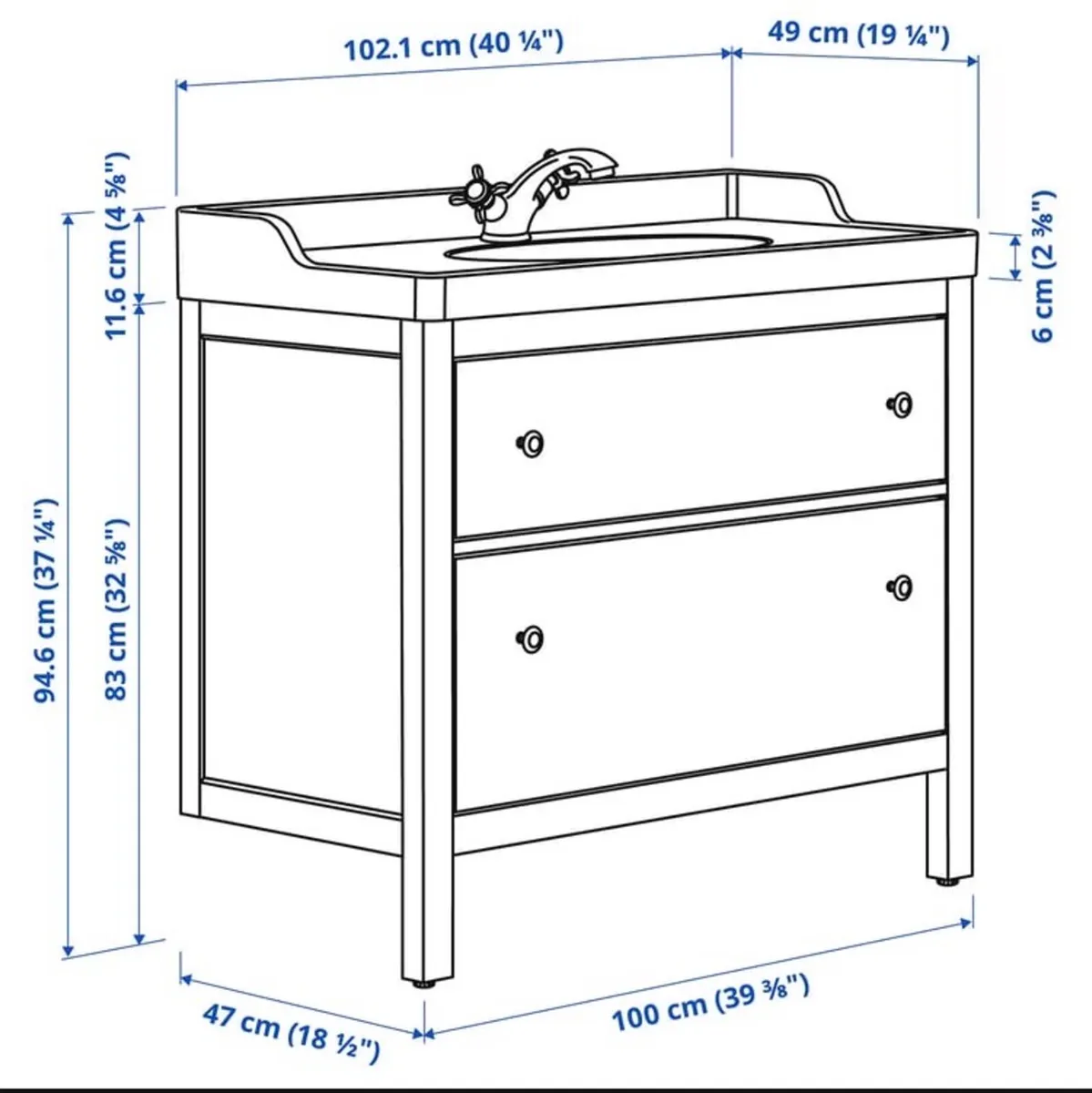 102.1 cm (40 ¼")
49 cm (19 ¼")
11.6 cm (4 ⅝")
6 cm (2 ⅜")
94.6 cm (37 ¼")
83 cm (32 ⅝")
47 cm (18 ½")
100 cm (39 ⅜")