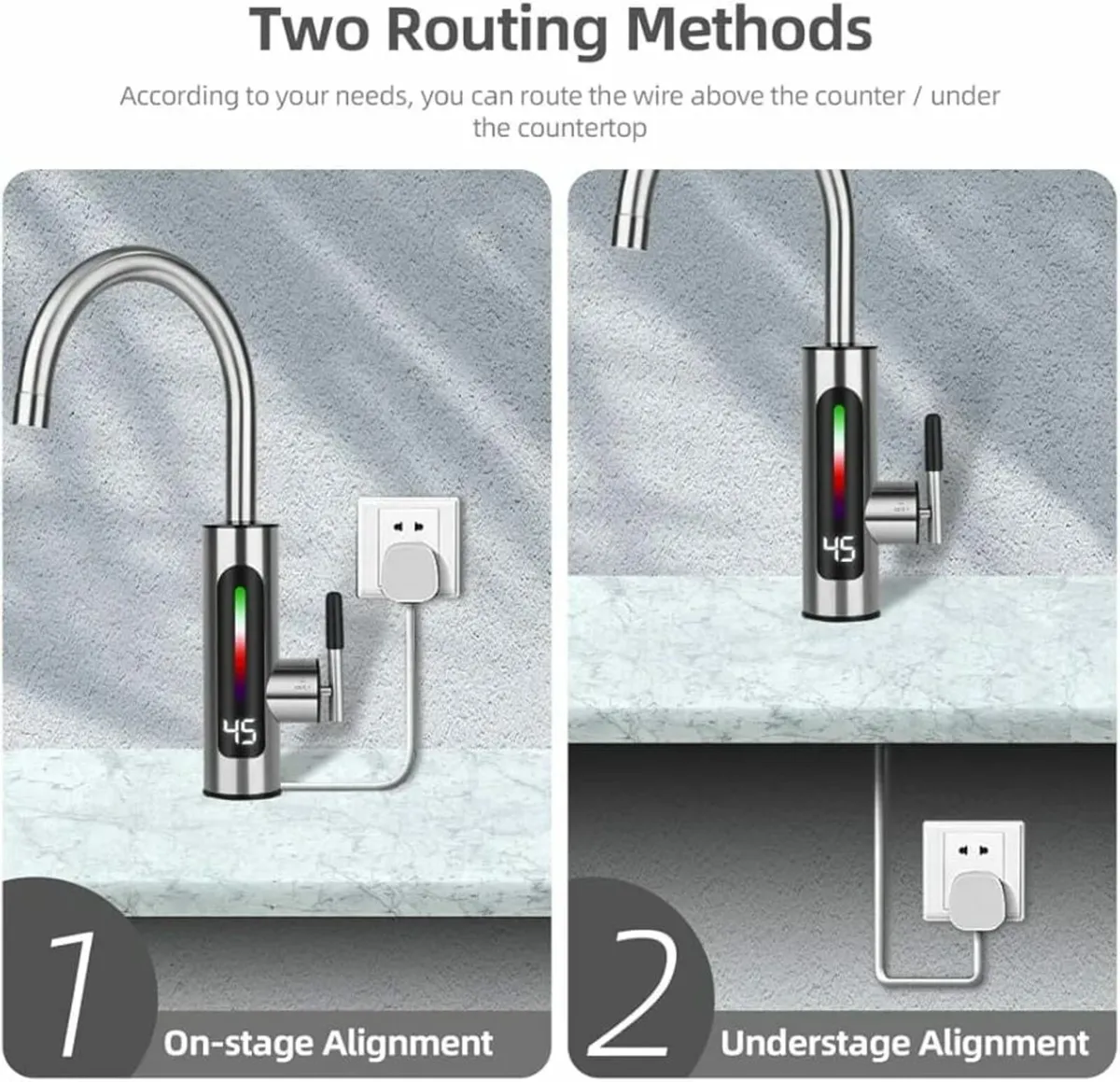 Two Routing Methods

According to your needs, you can route the wire above the counter / under the countertop

45

1 On-stage Alignment

45

2 Understage Alignment