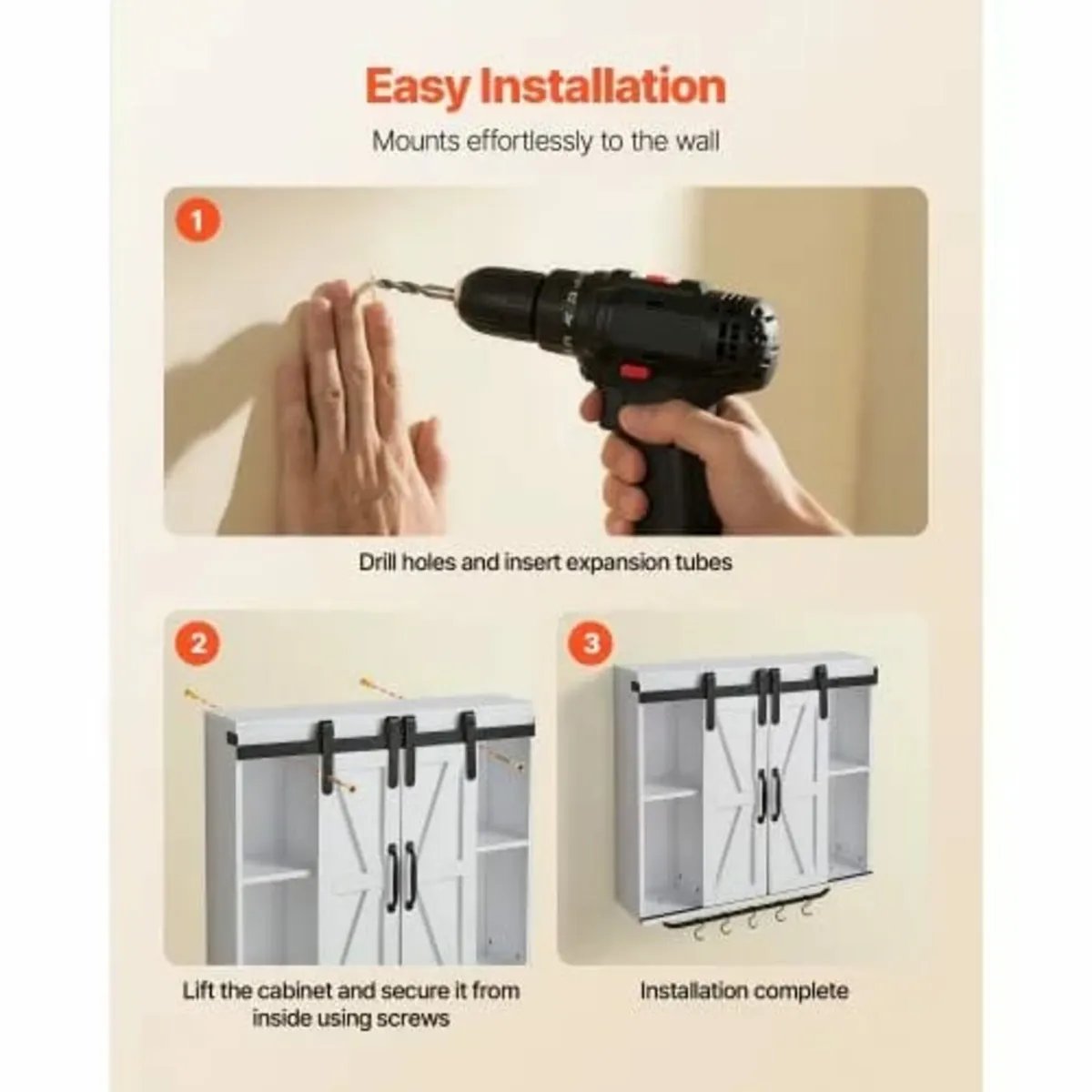 Easy Installation

Mounts effortlessly to the wall

1

Drill holes and insert expansion tubes

2

Lift the cabinet and secure it from inside using screws

3

Installation complete