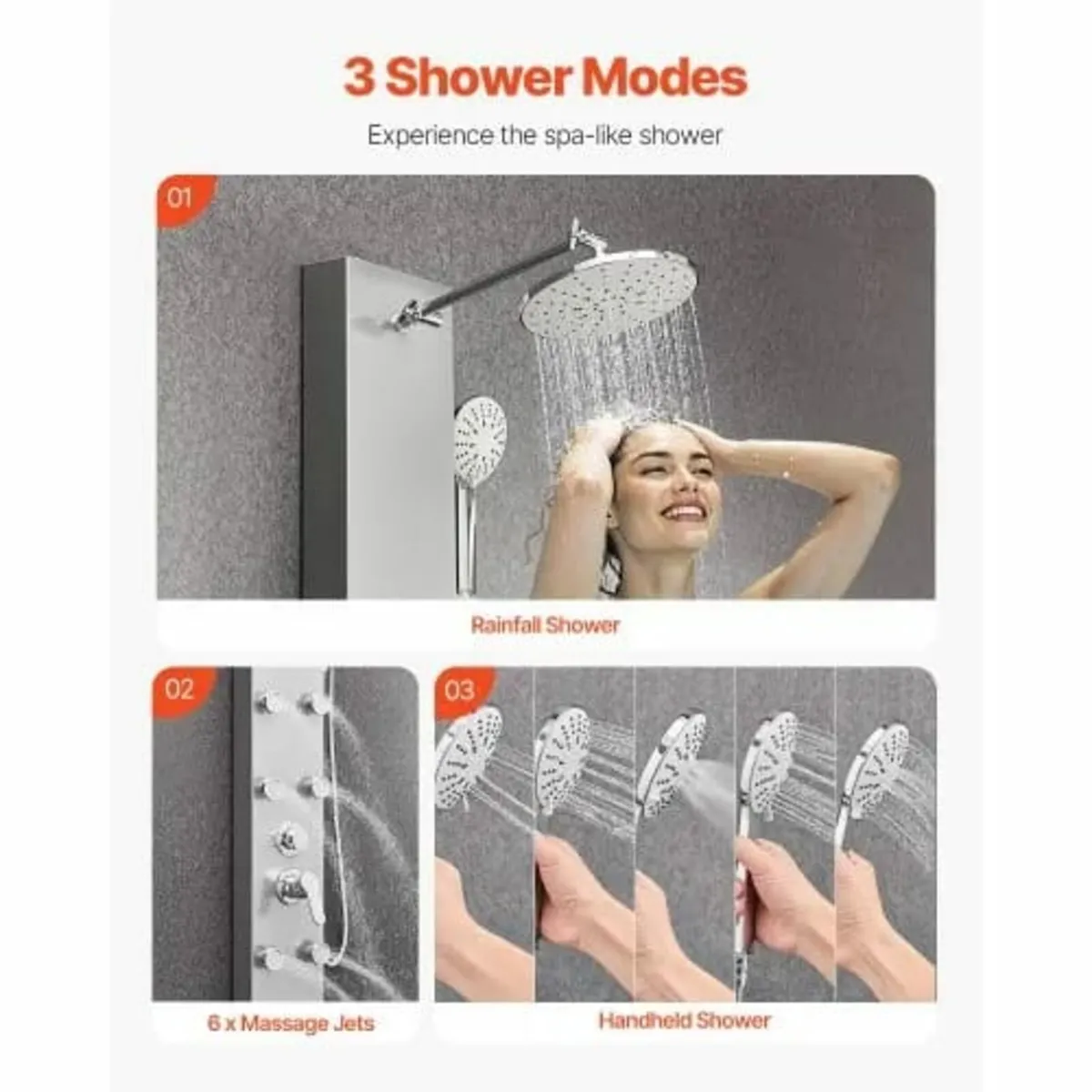 3 Shower Modes

Experience the spa-like shower

01

Rainfall Shower

02

6 x Massage Jets

03

Handheld Shower