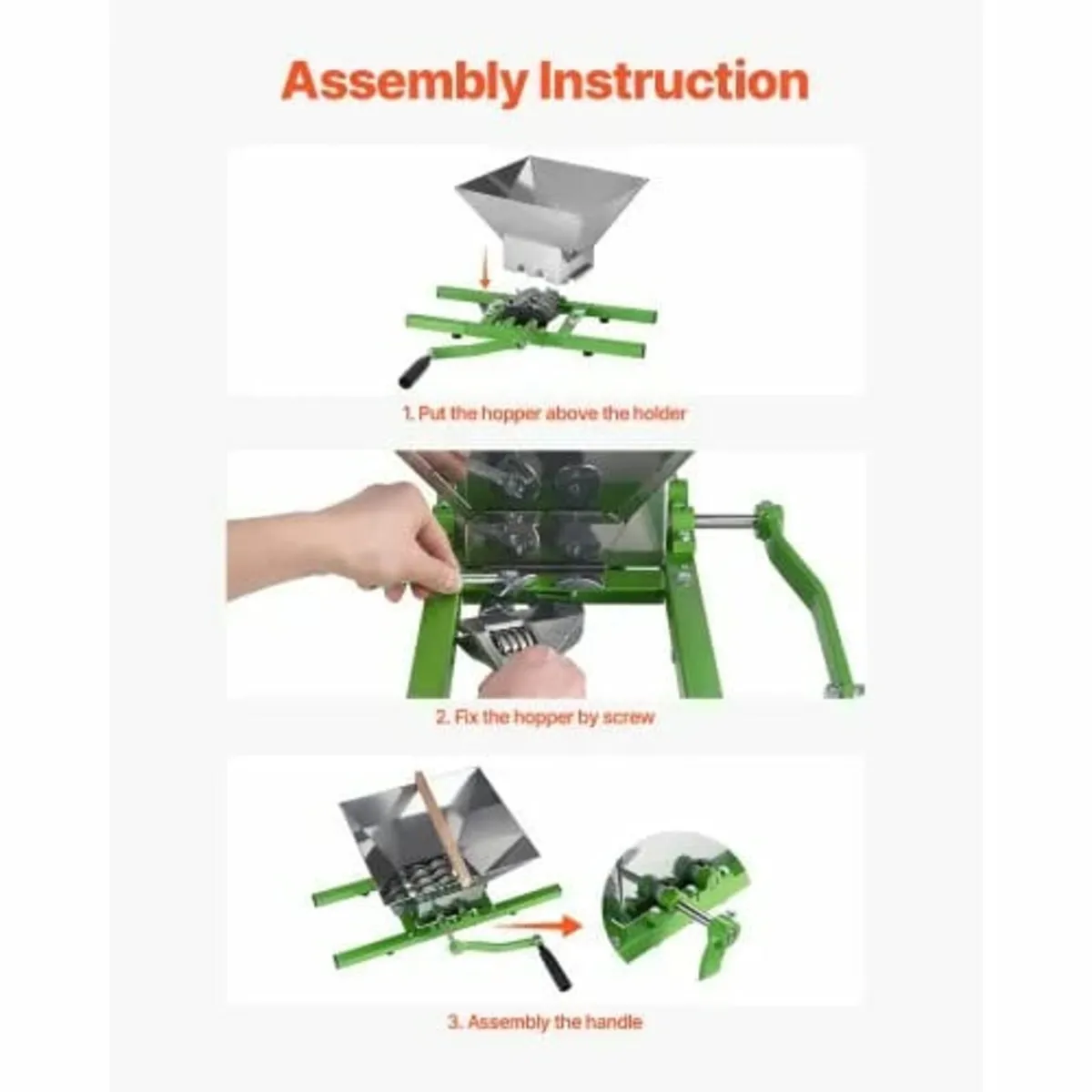 Assembly Instruction

1. Put the hopper above the holder

2. Fix the hopper by screw

3. Assembly the handle