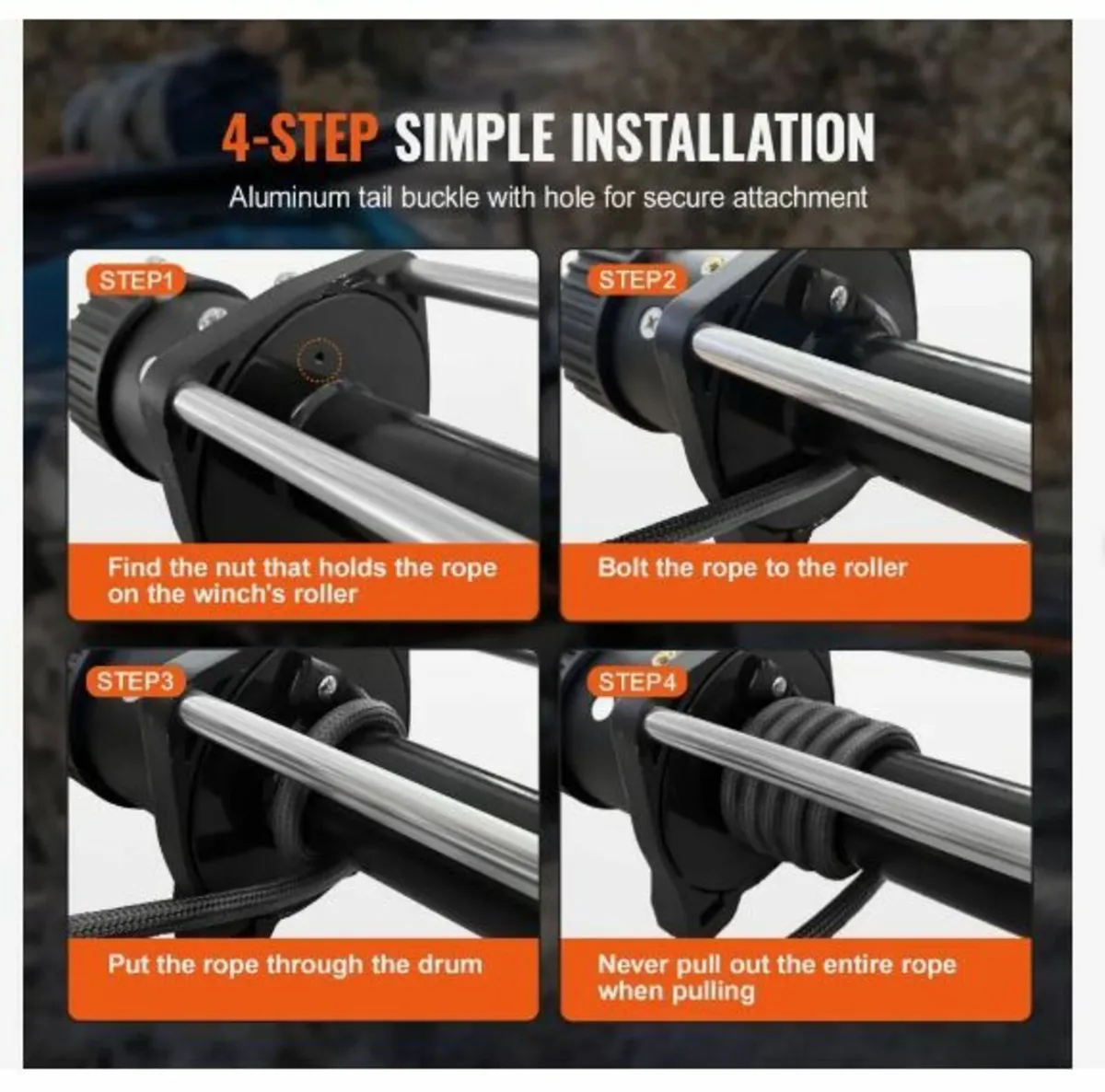 4-STEP SIMPLE INSTALLATION

Aluminum tail buckle with hole for secure attachment

STEP1

Find the nut that holds the rope on the winch's roller

STEP2

Bolt the rope to the roller

STEP3

Put the rope through the drum

STEP4

Never pull out the entire rope when pulling