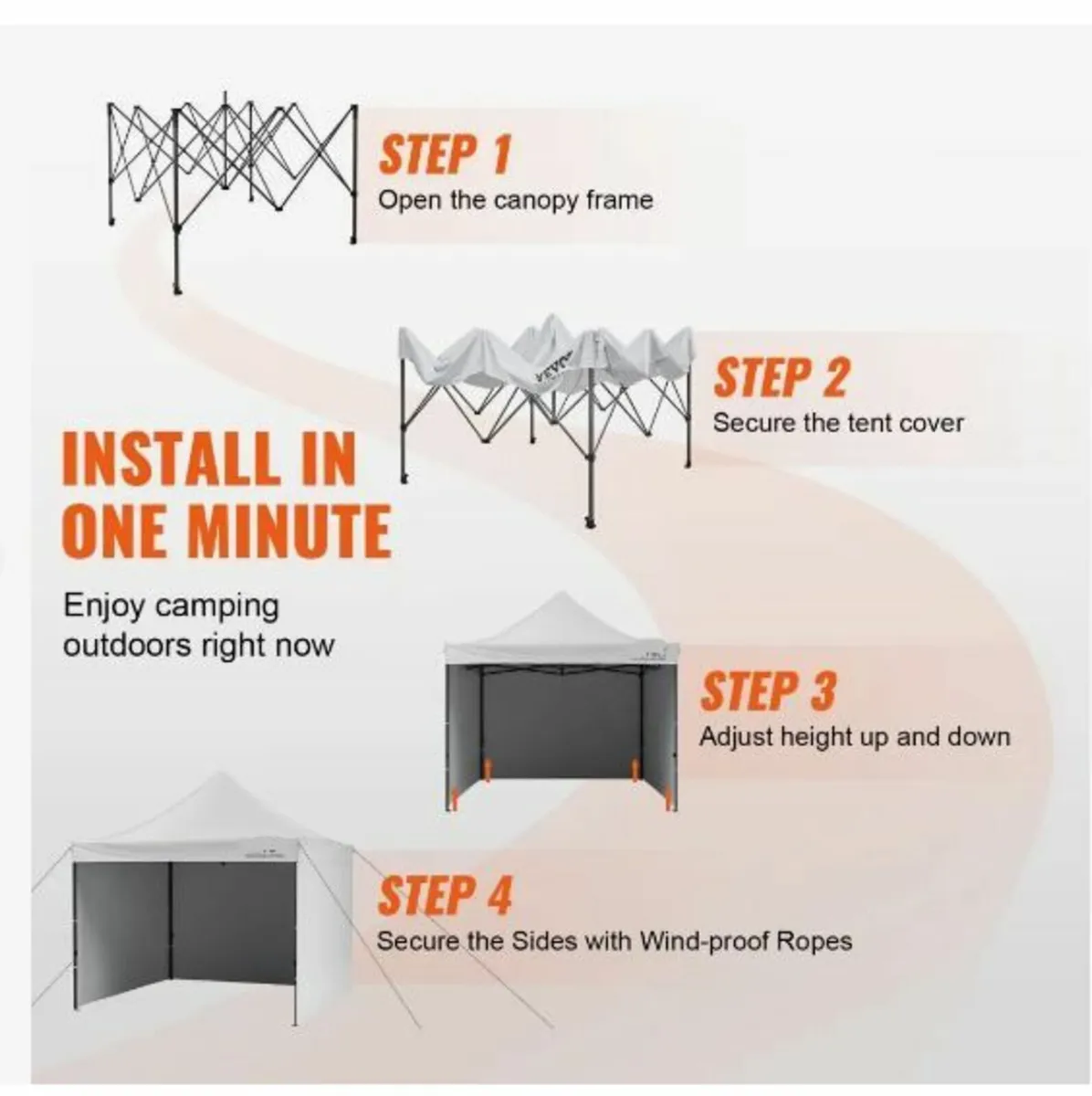 STEP 1
Open the canopy frame

STEP 2
Secure the tent cover

INSTALL IN ONE MINUTE

Enjoy camping outdoors right now

STEP 3
Adjust height up and down

STEP 4
Secure the Sides with Wind-proof Ropes