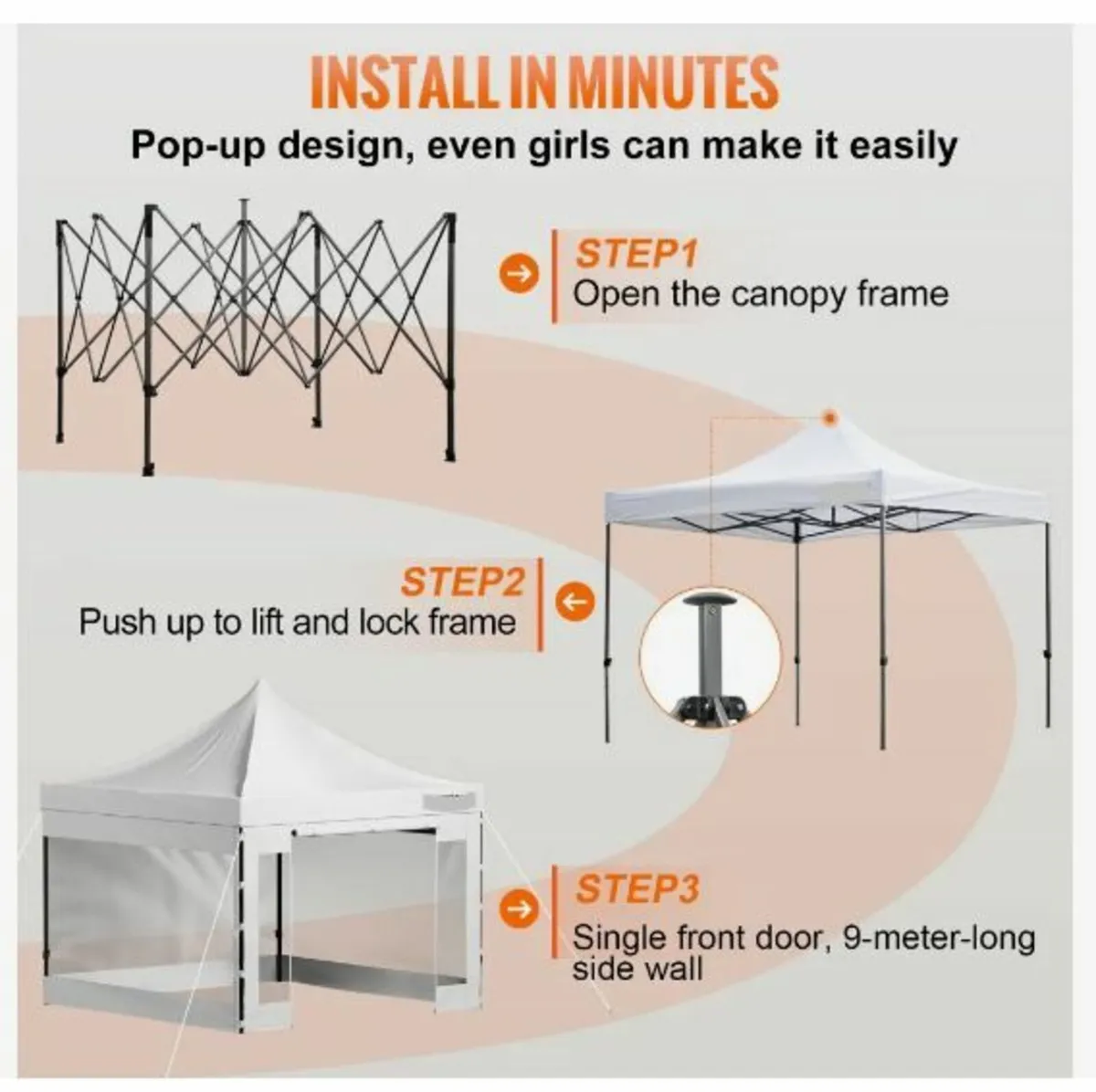 INSTALL IN MINUTES
Pop-up design, even girls can make it easily

STEP1
Open the canopy frame

STEP2
Push up to lift and lock frame

STEP3
Single front door, 9-meter-long side wall