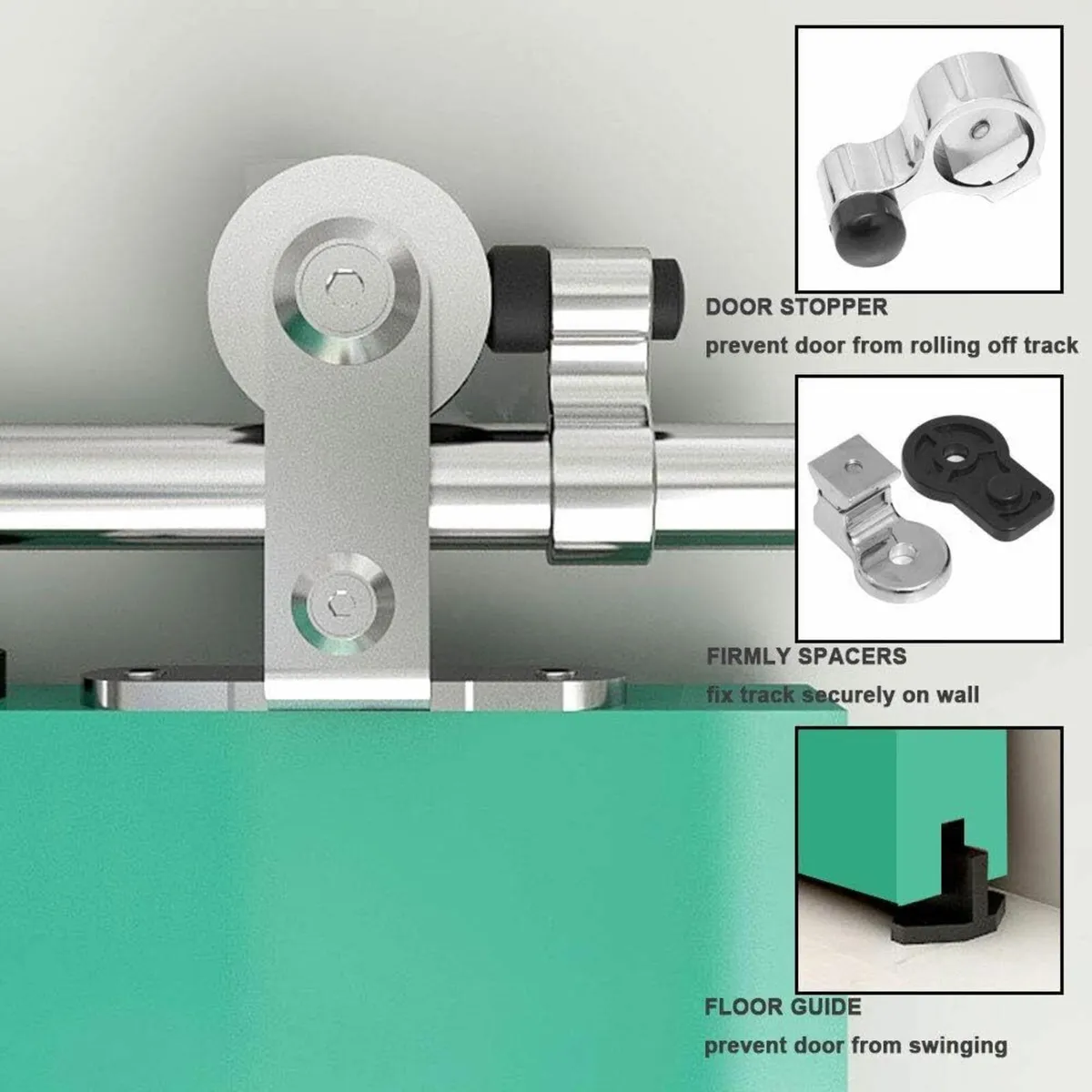 DOOR STOPPER
prevent door from rolling off track

FIRMLY SPACERS
fix track securely on wall

FLOOR GUIDE
prevent door from swinging