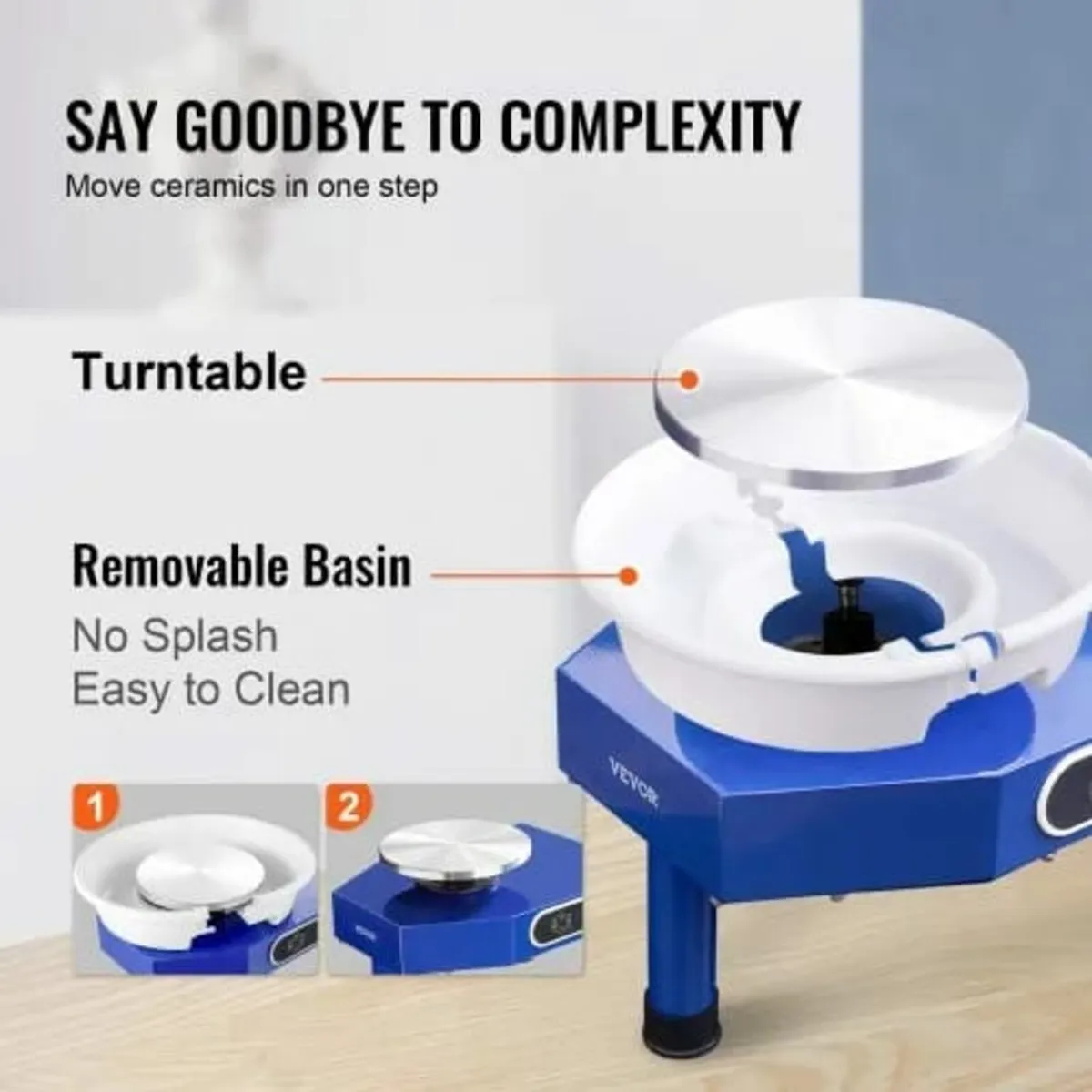 SAY GOODBYE TO COMPLEXITY
Move ceramics in one step

Turntable

Removable Basin
No Splash
Easy to Clean

VEVOR

1

2