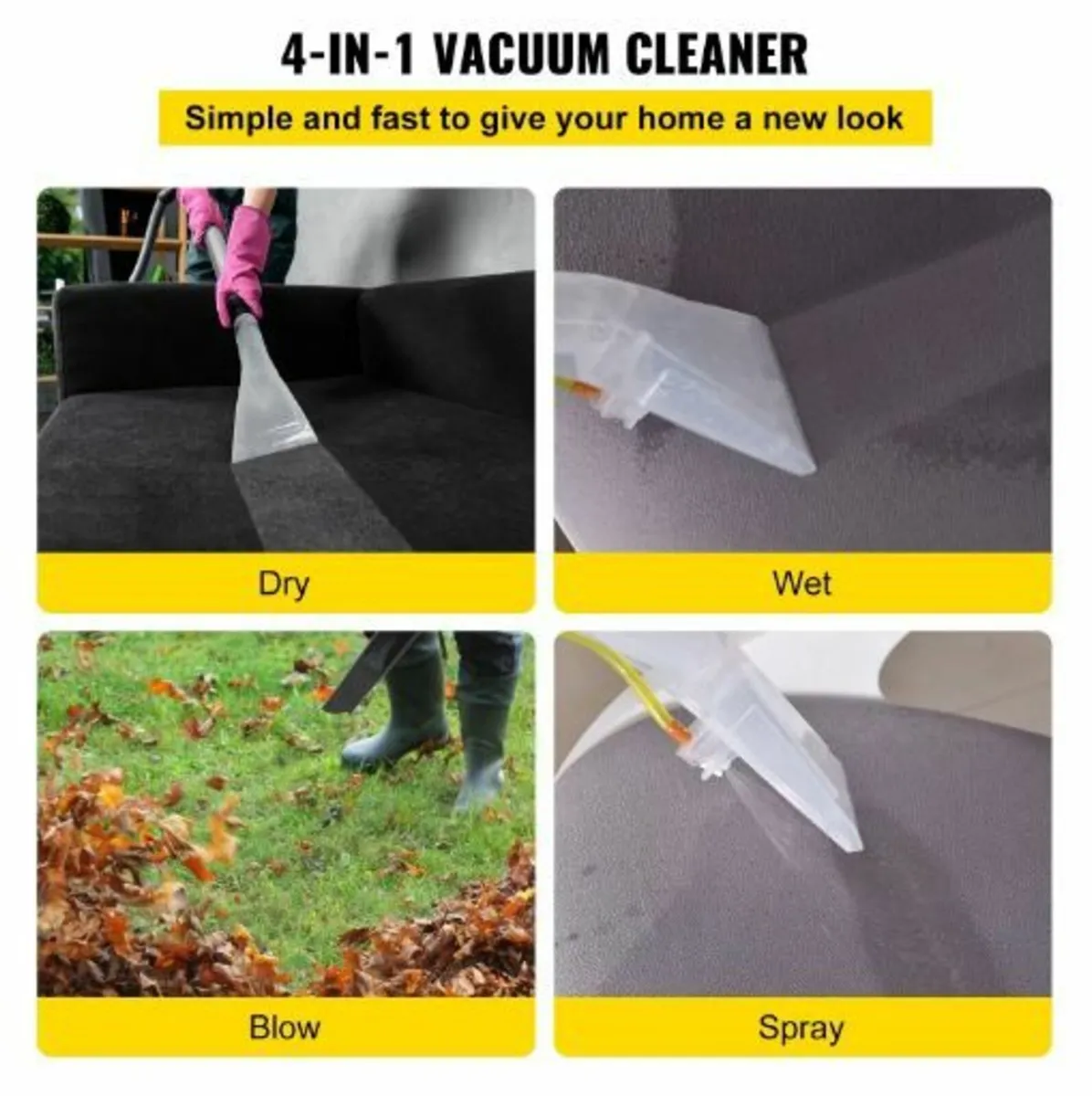 4-IN-1 VACUUM CLEANER

Simple and fast to give your home a new look

Dry

Wet

Blow

Spray