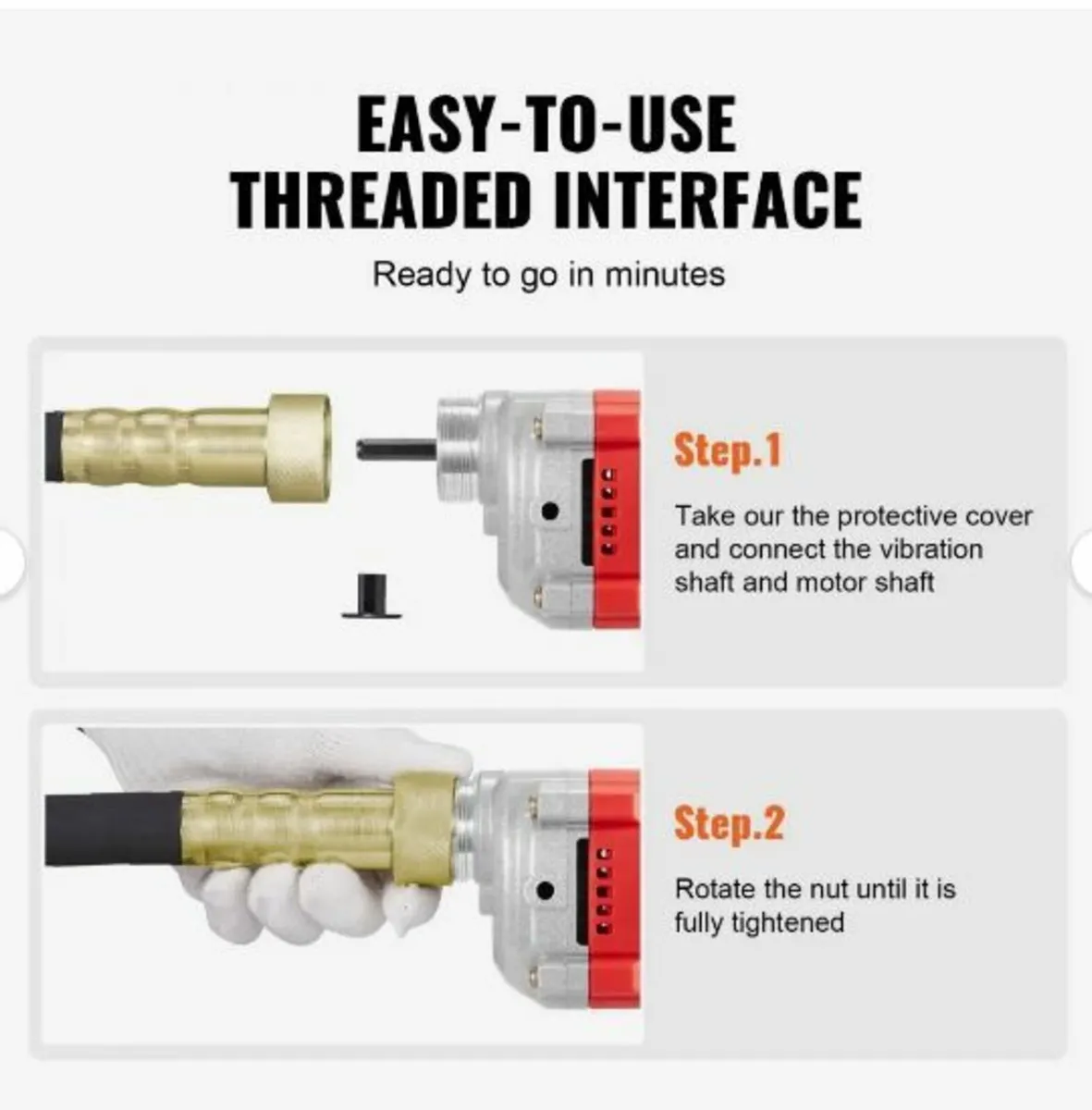 EASY-TO-USE
THREADED INTERFACE

Ready to go in minutes

Step.1

Take our the protective cover and connect the vibration shaft and motor shaft

Step.2

Rotate the nut until it is fully tightened