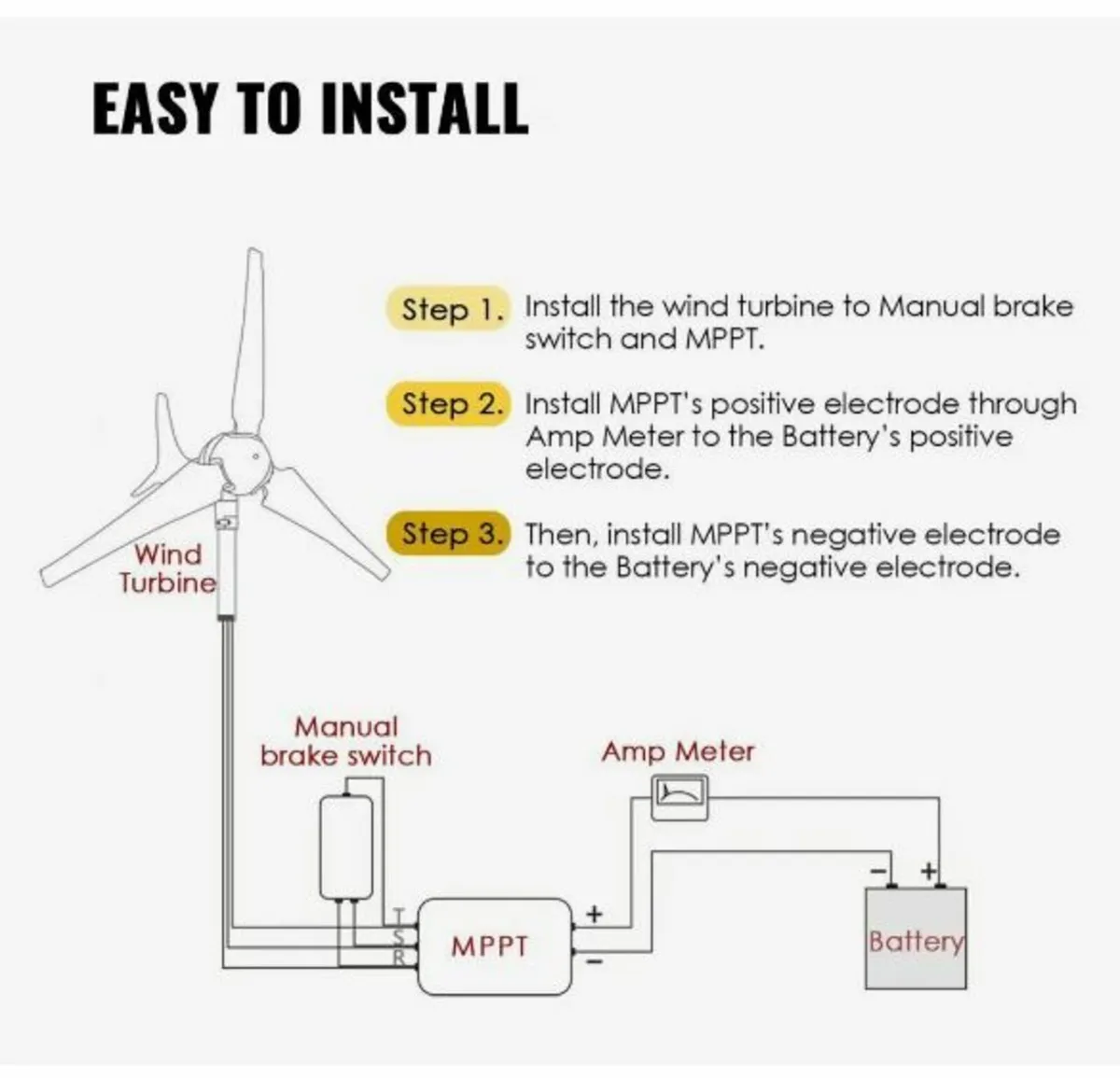 EASY TO INSTALL

Step 1. Install the wind turbine to Manual brake switch and MPPT.

Step 2. Install MPPT's positive electrode through Amp Meter to the Battery's positive electrode.

Step 3. Then, install MPPT's negative electrode to the Battery's negative electrode.

Wind Turbine

Manual brake switch

Amp Meter

T
S
R

MPPT

+
−

− +

Battery