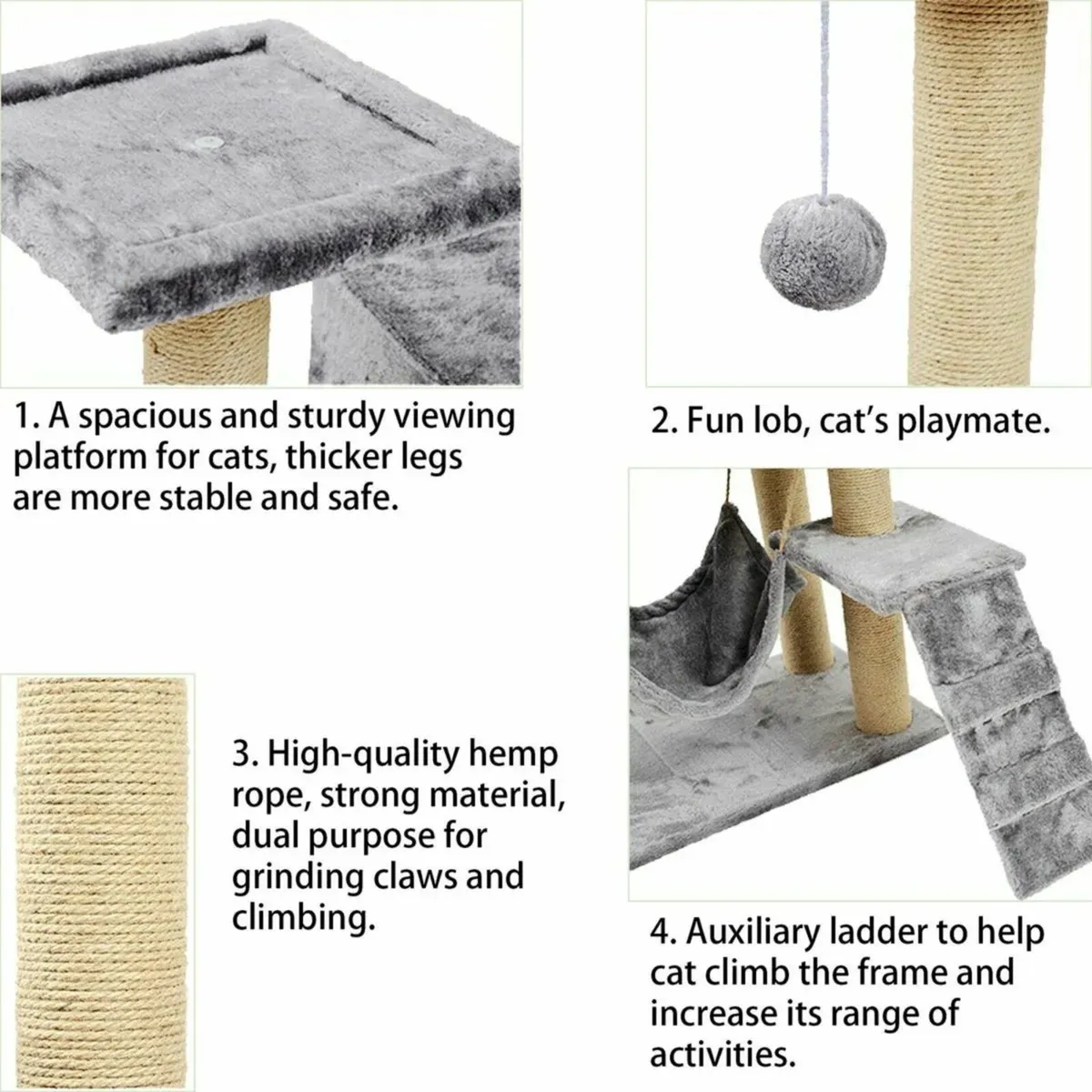 1. A spacious and sturdy viewing platform for cats, thicker legs are more stable and safe.

2. Fun lob, cat's playmate.

3. High-quality hemp rope, strong material, dual purpose for grinding claws and climbing.

4. Auxiliary ladder to help cat climb the frame and increase its range of activities.