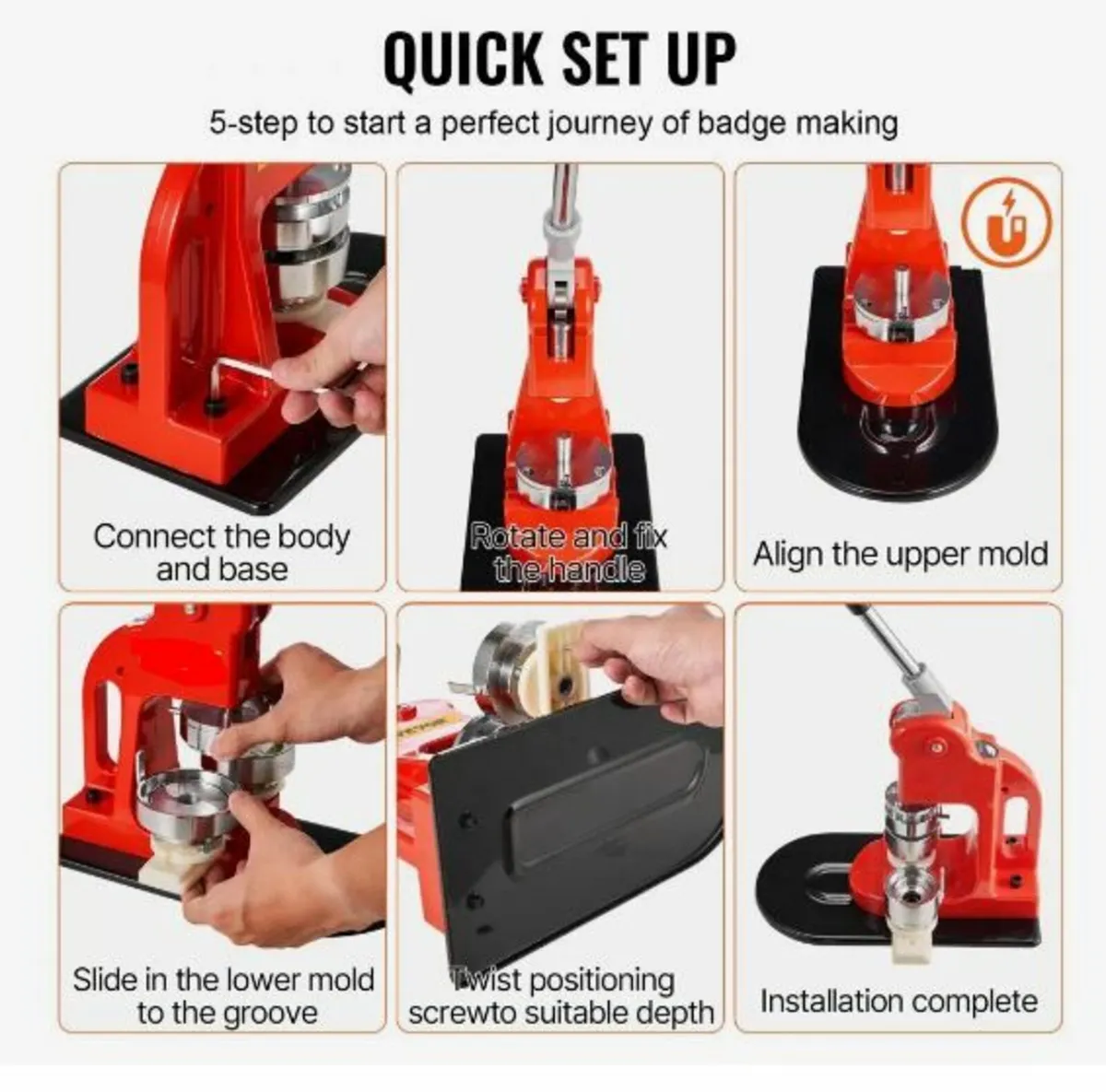 QUICK SET UP

5-step to start a perfect journey of badge making

Connect the body and base

Rotate and fix the handle

Align the upper mold

Slide in the lower mold to the groove

Twist positioning screwto suitable depth

Installation complete