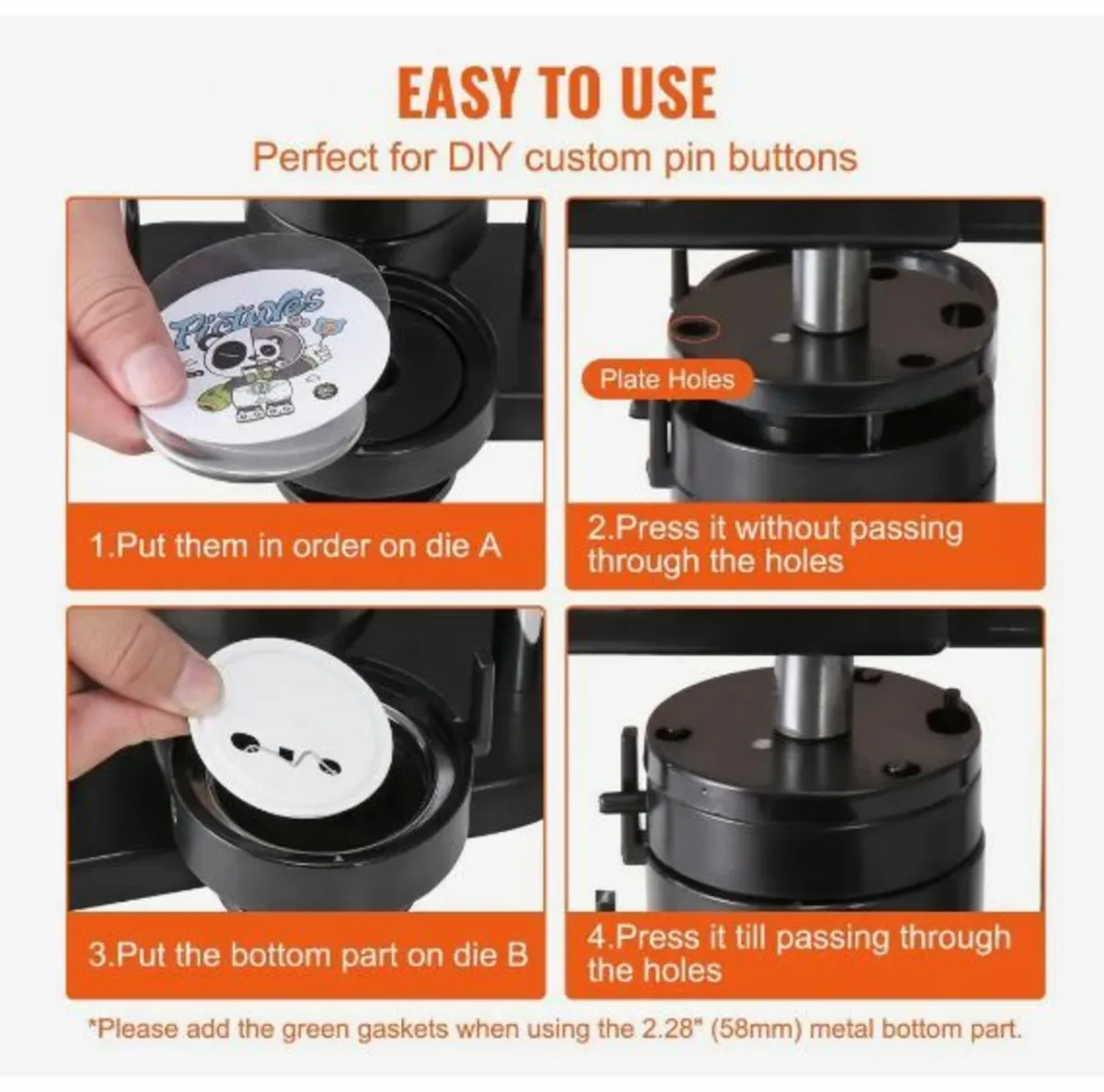 EASY TO USE

Perfect for DIY custom pin buttons

Pictures

1.Put them in order on die A

Plate Holes

2.Press it without passing through the holes

3.Put the bottom part on die B

4.Press it till passing through the holes

*Please add the green gaskets when using the 2.28" (58mm) metal bottom part.