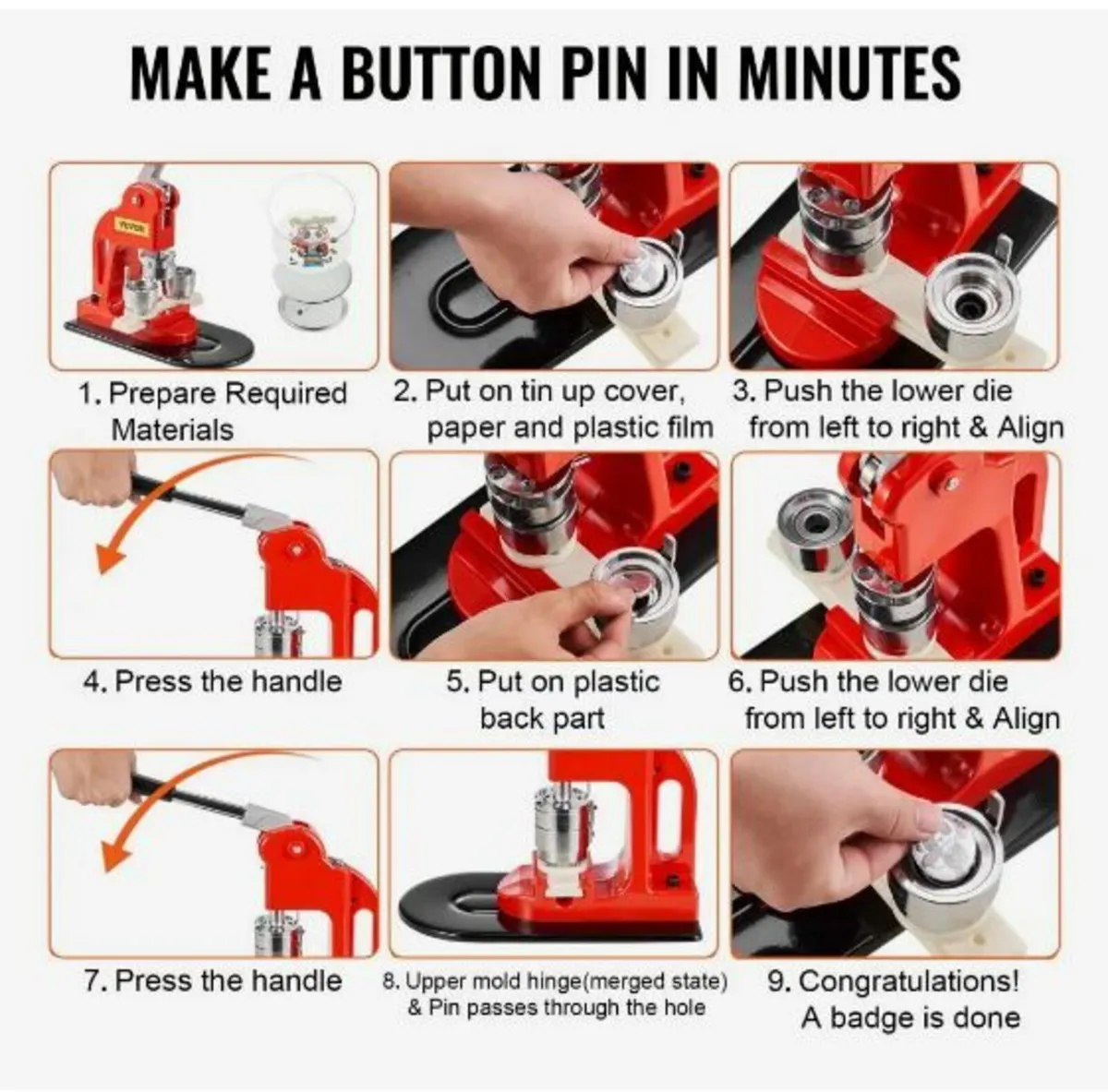 MAKE A BUTTON PIN IN MINUTES

VEVOR

1. Prepare Required Materials

2. Put on tin up cover, paper and plastic film

3. Push the lower die from left to right & Align

4. Press the handle

5. Put on plastic back part

6. Push the lower die from left to right & Align

7. Press the handle

8. Upper mold hinge(merged state) & Pin passes through the hole

9. Congratulations! A badge is done