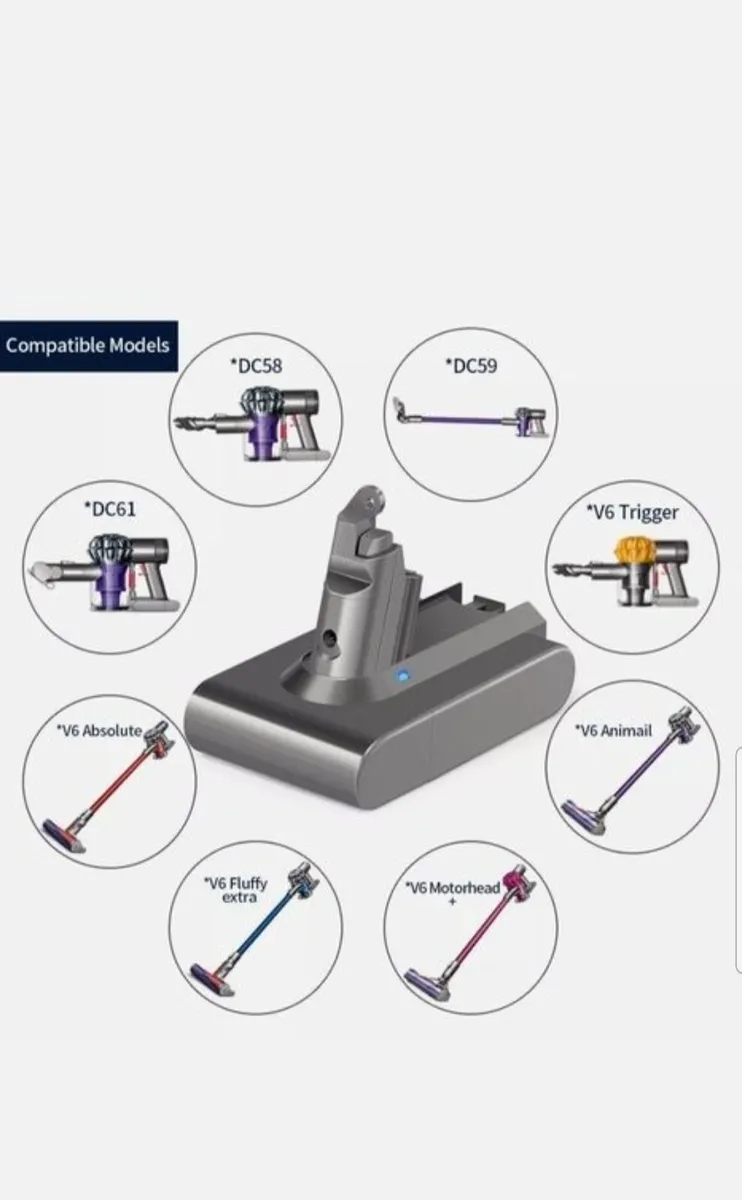 Compatible Models

*DC58

*DC59

*DC61

*V6 Trigger

*V6 Absolute

*V6 Animail

*V6 Fluffy extra

*V6 Motorhead +