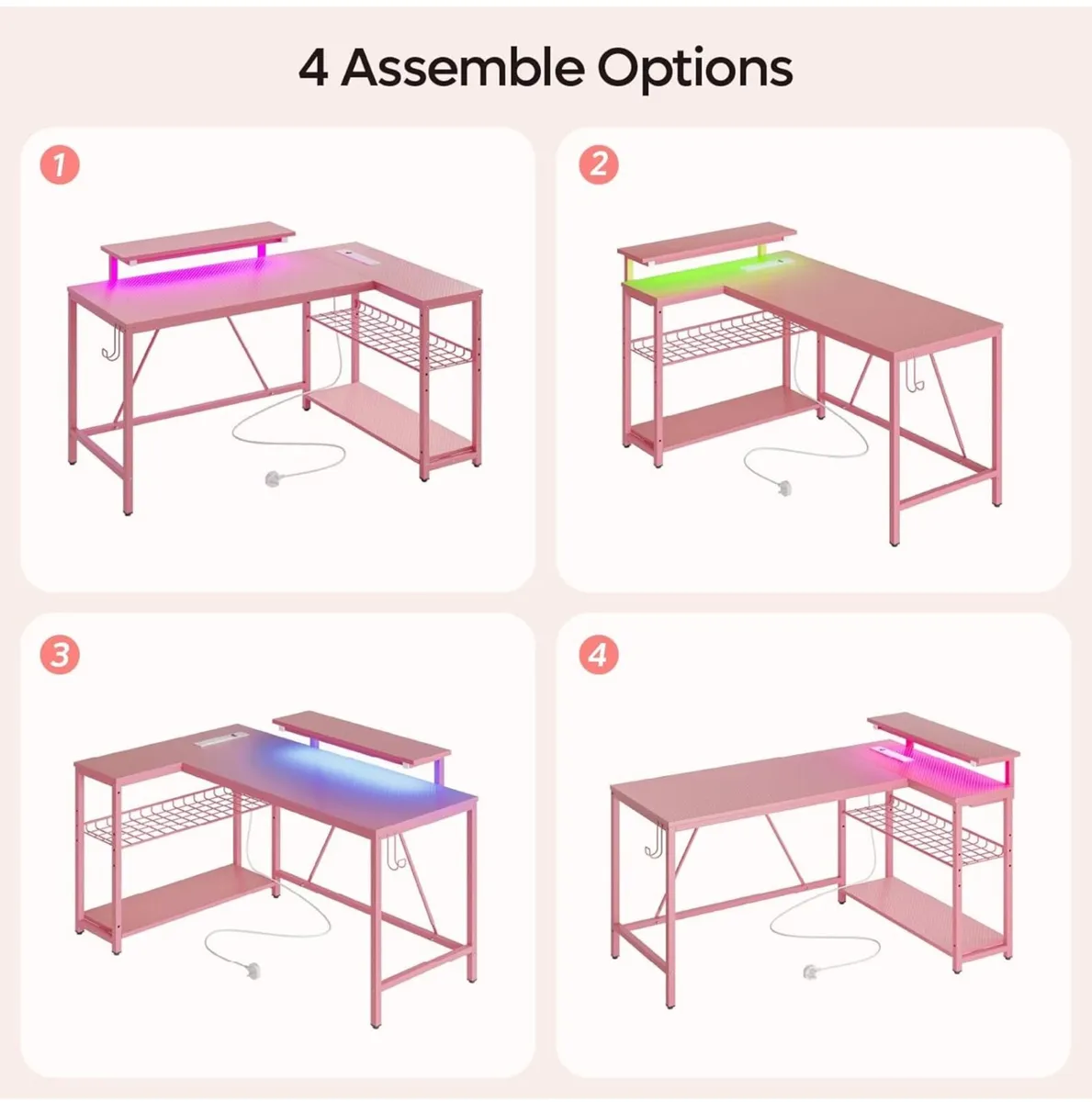 4 Assemble Options

1

2

3

4