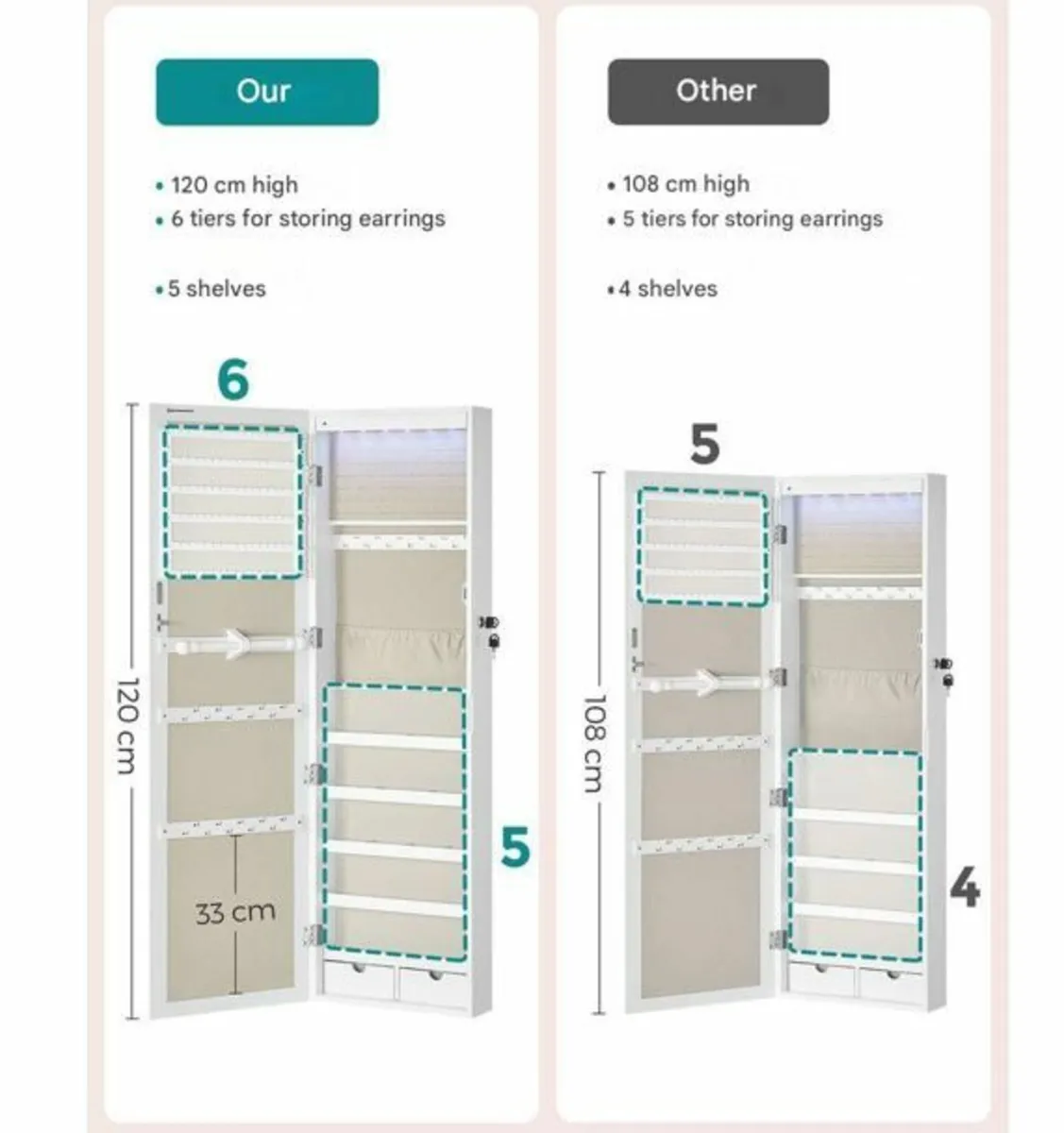 Our

• 120 cm high
• 6 tiers for storing earrings

• 5 shelves

6

120 cm

33 cm

5

Other

• 108 cm high
• 5 tiers for storing earrings

• 4 shelves

5

108 cm

4