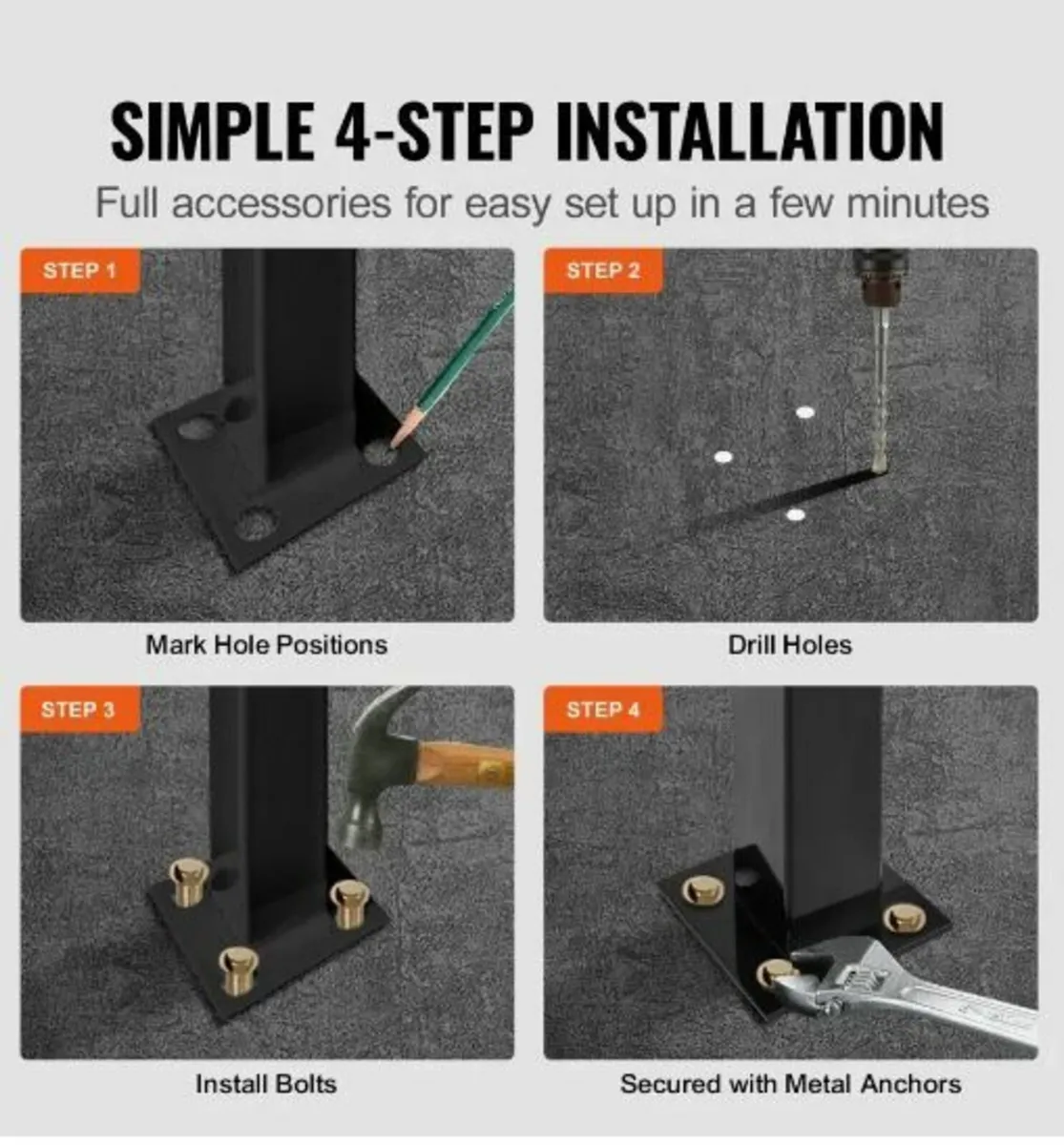 SIMPLE 4-STEP INSTALLATION

Full accessories for easy set up in a few minutes

STEP 1

Mark Hole Positions

STEP 2

Drill Holes

STEP 3

Install Bolts

STEP 4

Secured with Metal Anchors