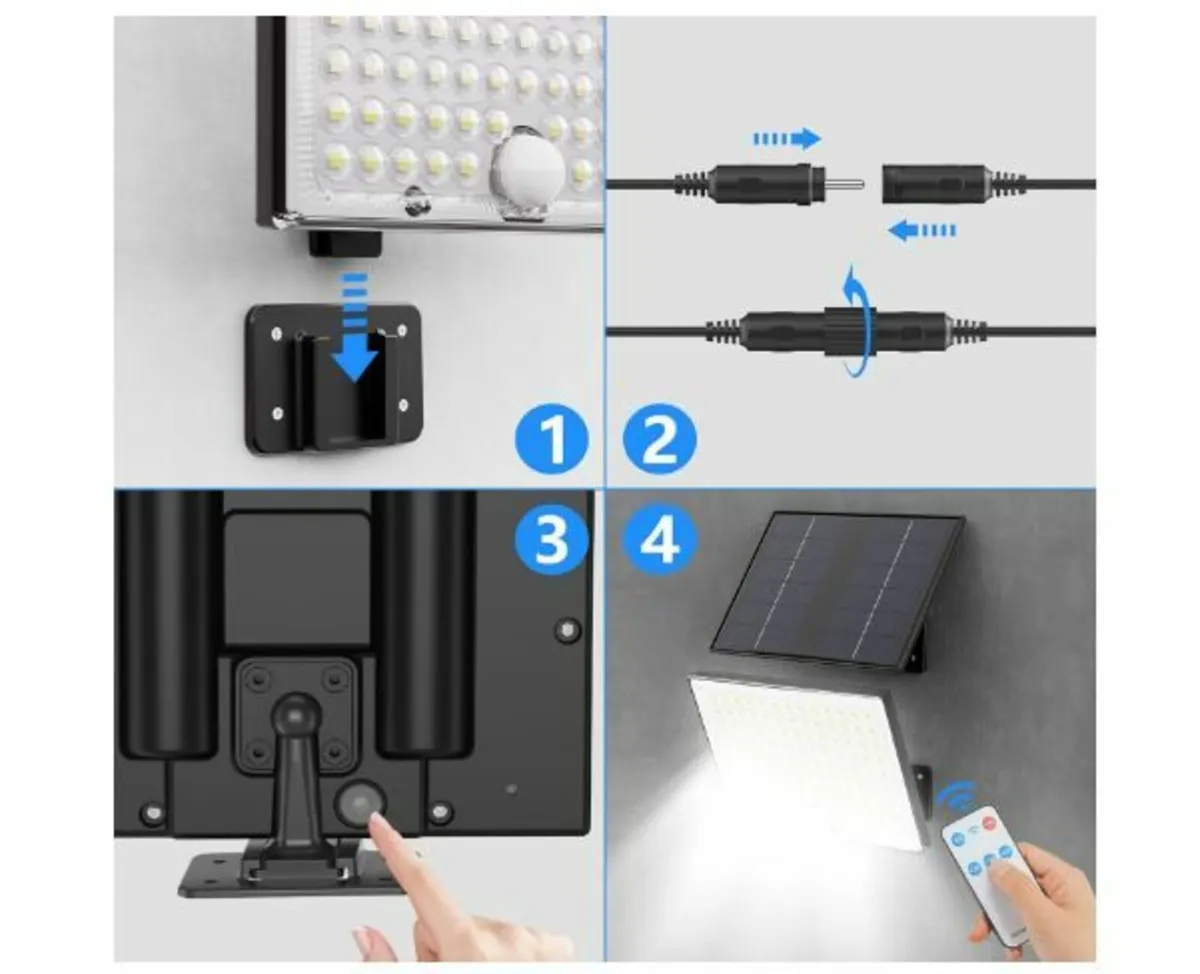 1
2
3
4