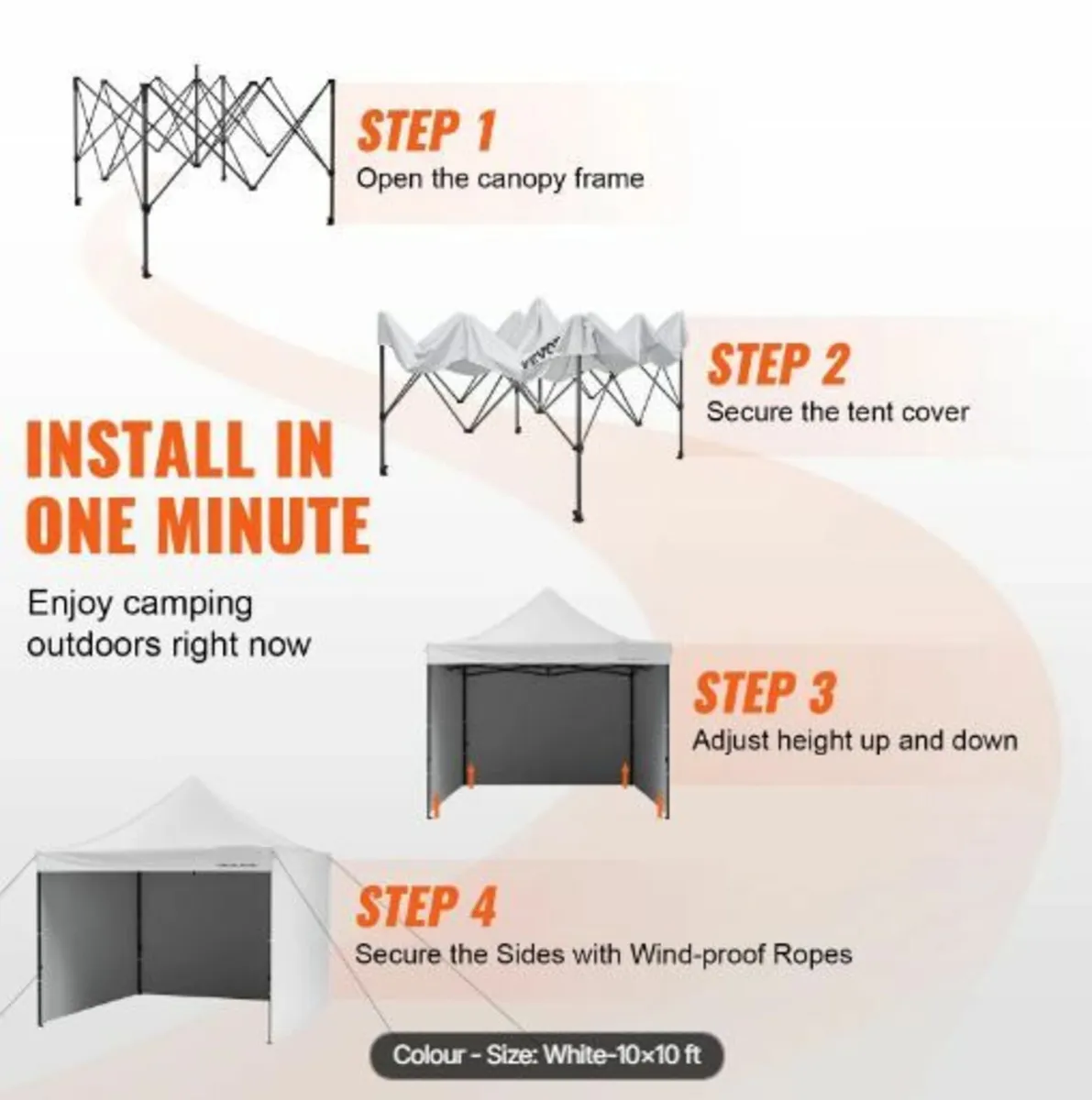 STEP 1
Open the canopy frame

STEP 2
Secure the tent cover

INSTALL IN ONE MINUTE

Enjoy camping outdoors right now

STEP 3
Adjust height up and down

STEP 4
Secure the Sides with Wind-proof Ropes

Colour - Size: White-10×10 ft