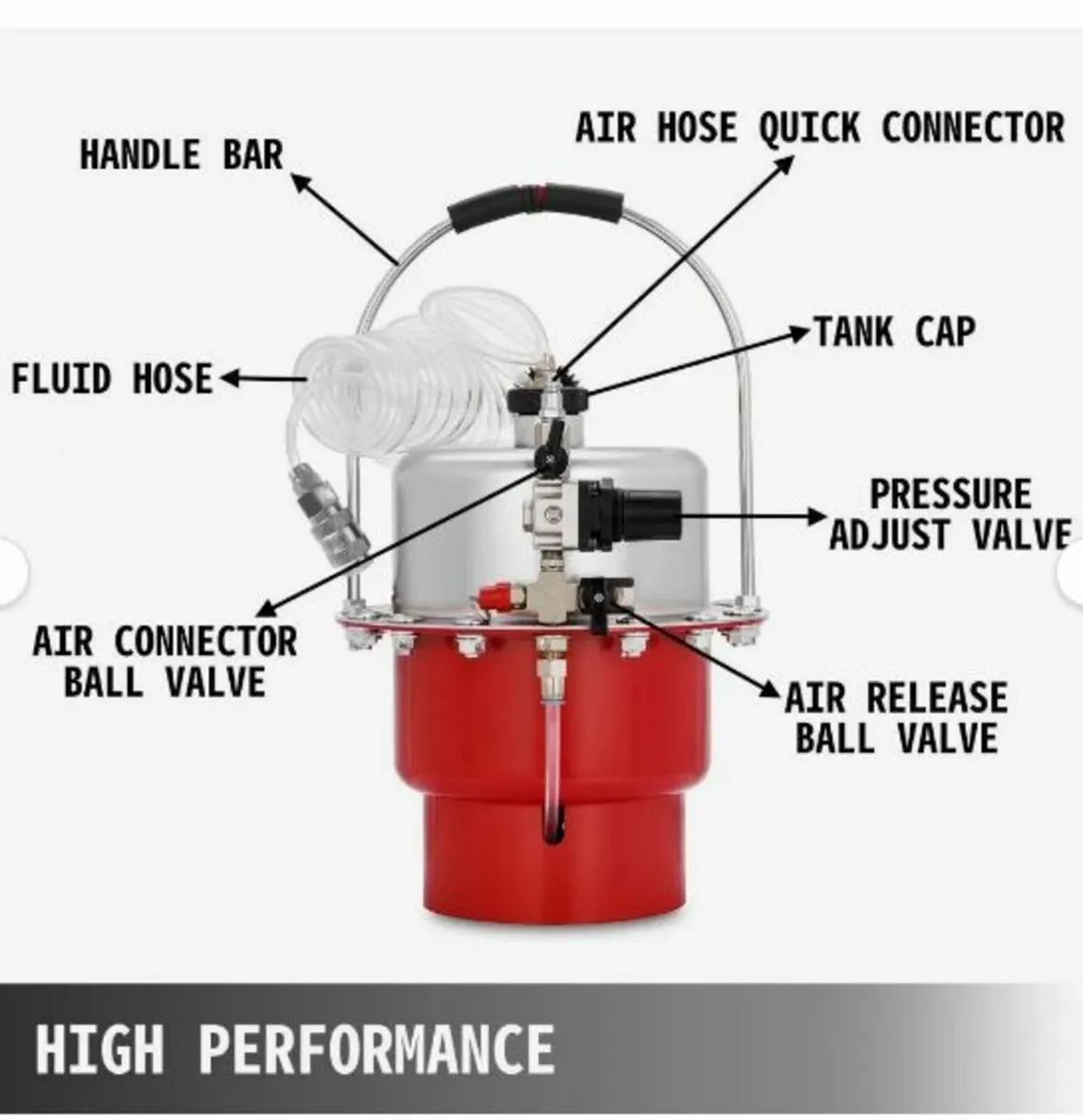 HANDLE BAR

AIR HOSE QUICK CONNECTOR

TANK CAP

FLUID HOSE

PRESSURE ADJUST VALVE

AIR CONNECTOR BALL VALVE

AIR RELEASE BALL VALVE

HIGH PERFORMANCE