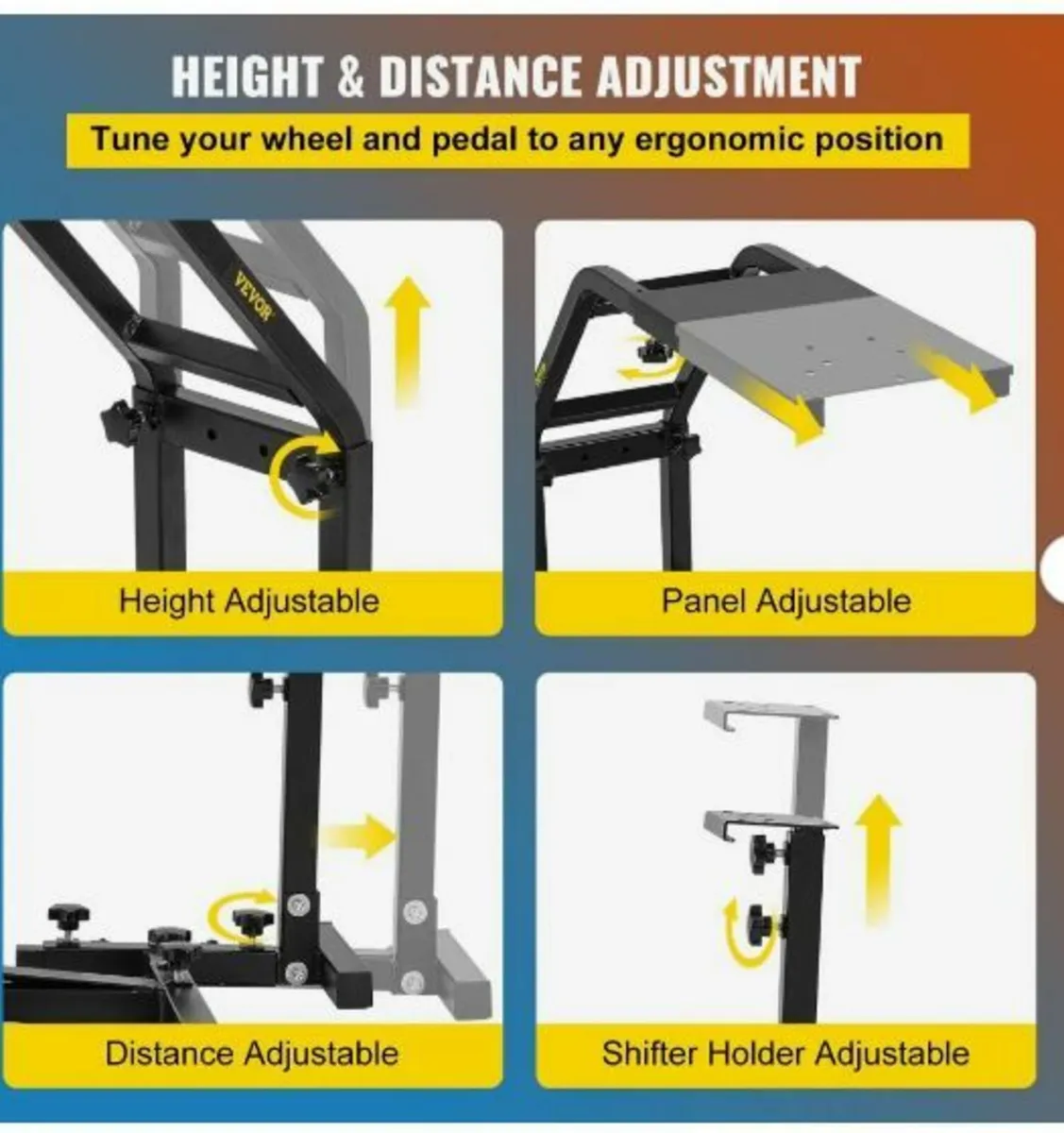 HEIGHT & DISTANCE ADJUSTMENT

Tune your wheel and pedal to any ergonomic position

VEVOR

Height Adjustable

Panel Adjustable

Distance Adjustable

Shifter Holder Adjustable