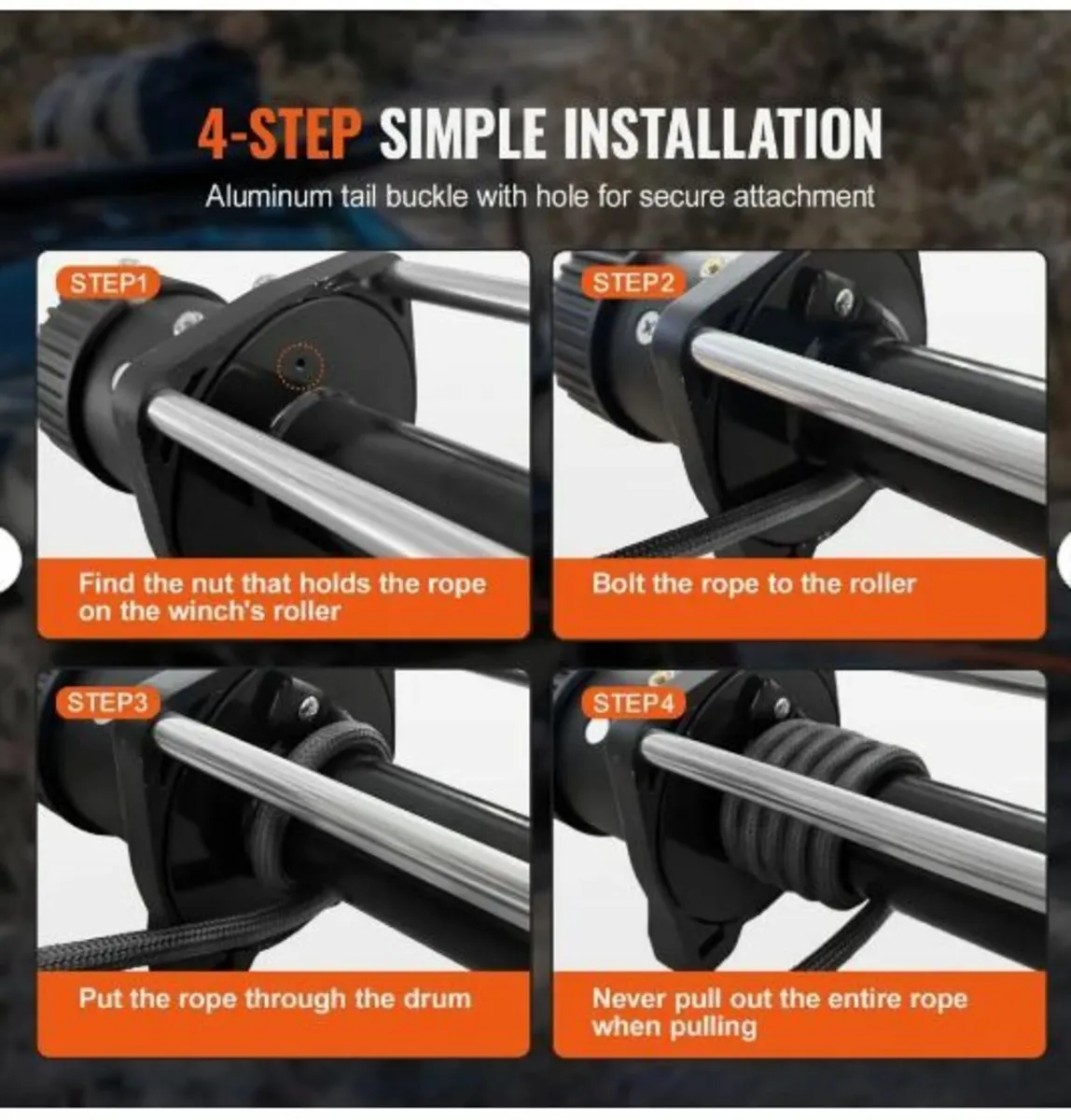 4-STEP SIMPLE INSTALLATION

Aluminum tail buckle with hole for secure attachment

STEP1

Find the nut that holds the rope on the winch's roller

STEP2

Bolt the rope to the roller

STEP3

Put the rope through the drum

STEP4

Never pull out the entire rope when pulling