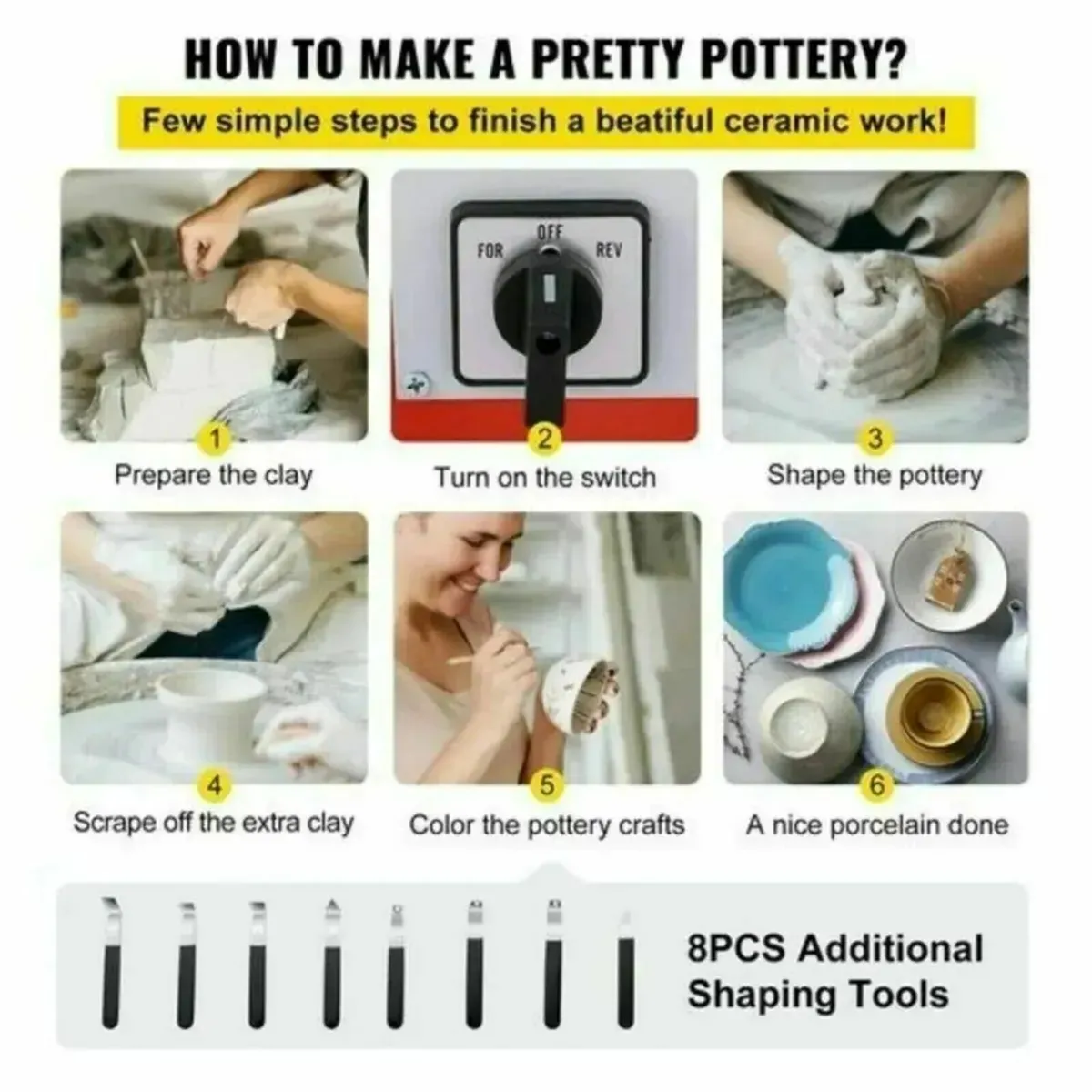 HOW TO MAKE A PRETTY POTTERY?

Few simple steps to finish a beatiful ceramic work!

FOR
OFF
REV

1
Prepare the clay

2
Turn on the switch

3
Shape the pottery

4
Scrape off the extra clay

5
Color the pottery crafts

6
A nice porcelain done

8PCS Additional Shaping Tools